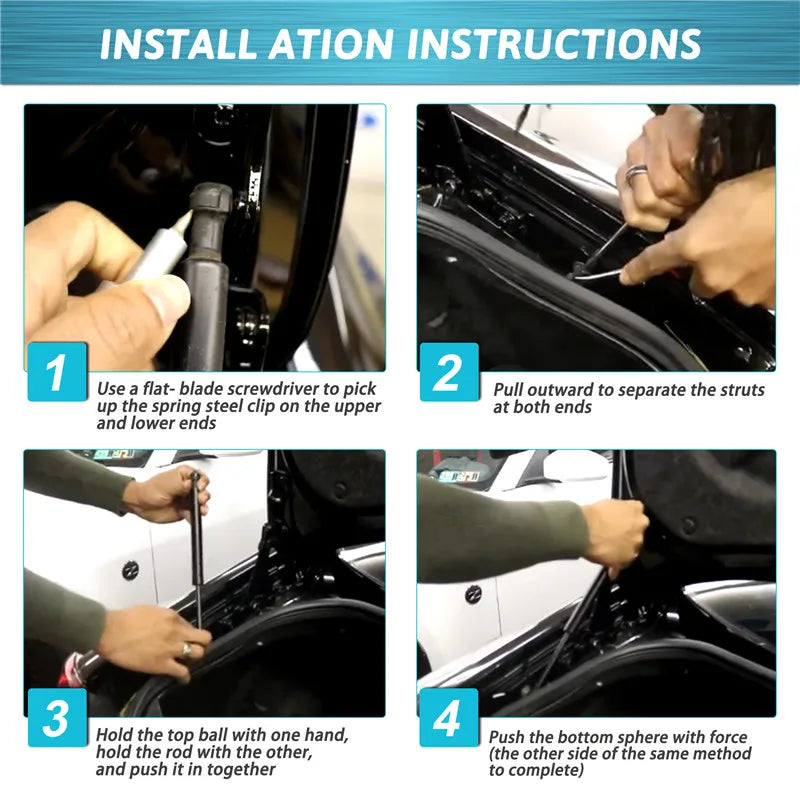 INSTALL ATION INSTRUCTIONS

1
Use a flat- blade screwdriver to pick up the spring steel clip on the upper and lower ends

2
Pull outward to separate the struts at both ends

3
Hold the top ball with one hand, hold the rod with the other, and push it in together

4
Push the bottom sphere with force (the other side of the same method to complete)