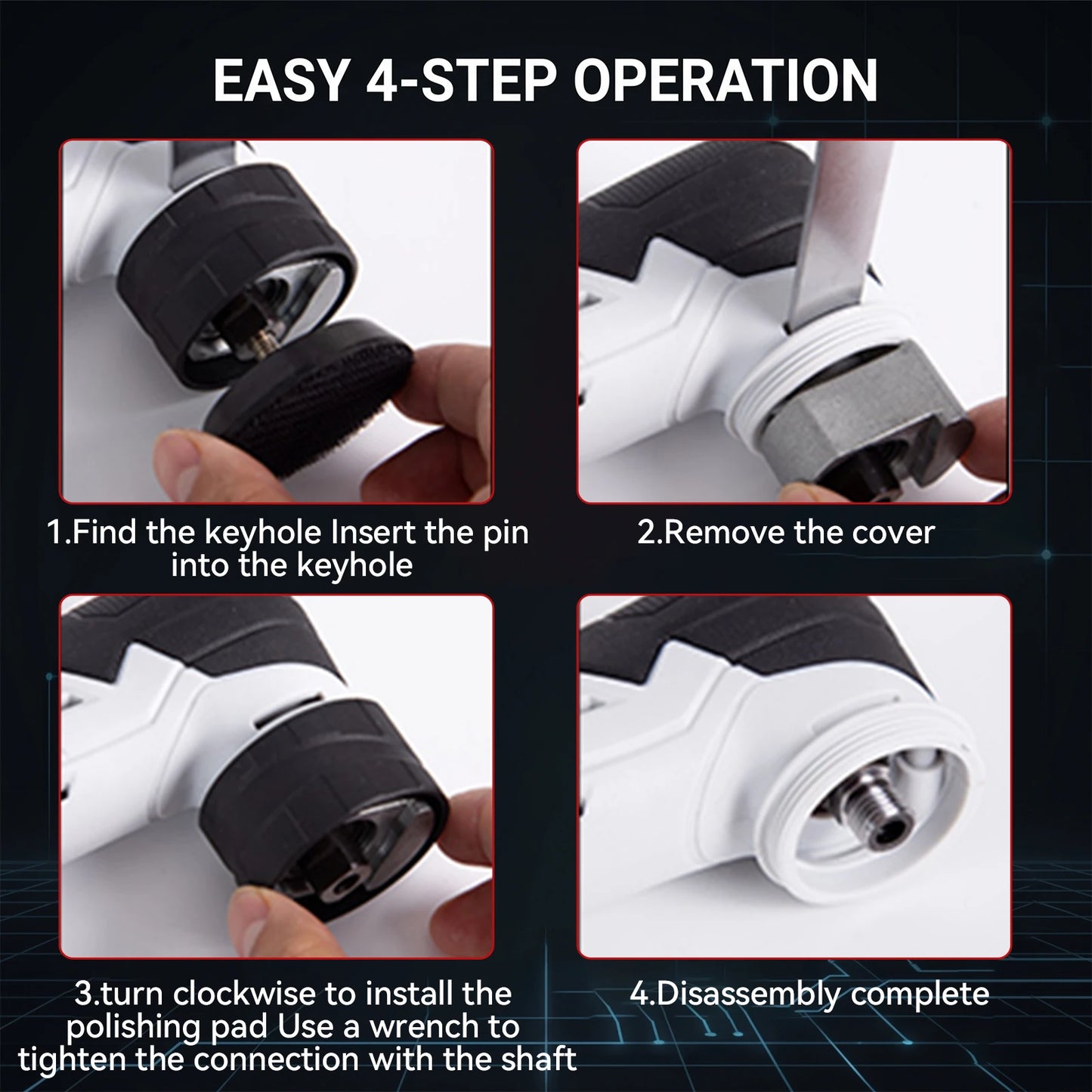 EASY 4-STEP OPERATION

1.Find the keyhole Insert the pin into the keyhole

2.Remove the cover

3.turn clockwise to install the polishing pad Use a wrench to tighten the connection with the shaft

4.Disassembly complete