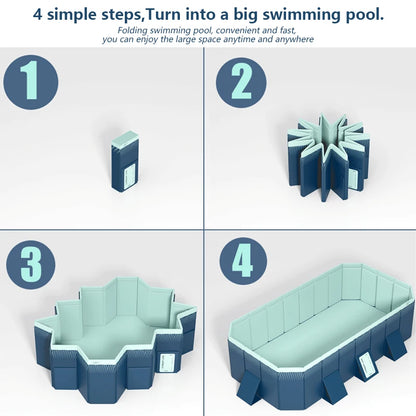 4 simple steps,Turn into a big swimming pool.

Folding swimming pool, convenient and fast, you can enjoy the large space anytime and anywhere

1

2

3

4