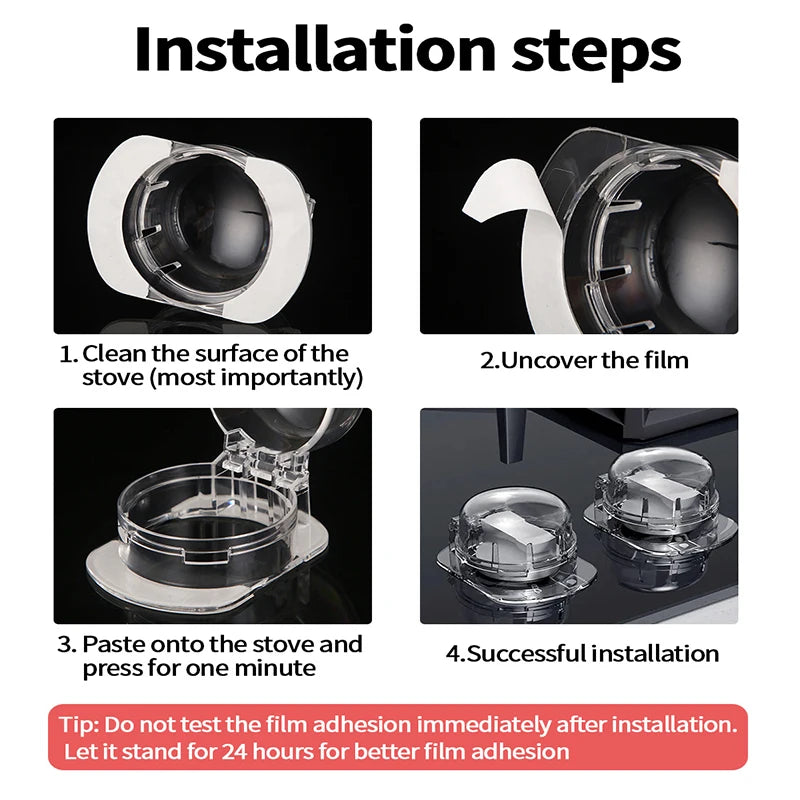 Installation steps

1. Clean the surface of the stove (most importantly)

2.Uncover the film

3. Paste onto the stove and press for one minute

4.Successful installation

Tip: Do not test the film adhesion immediately after installation. Let it stand for 24 hours for better film adhesion