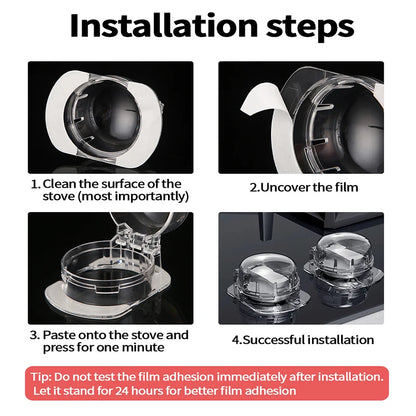 Installation steps

1. Clean the surface of the stove (most importantly)

2.Uncover the film

3. Paste onto the stove and press for one minute

4.Successful installation

Tip: Do not test the film adhesion immediately after installation. Let it stand for 24 hours for better film adhesion