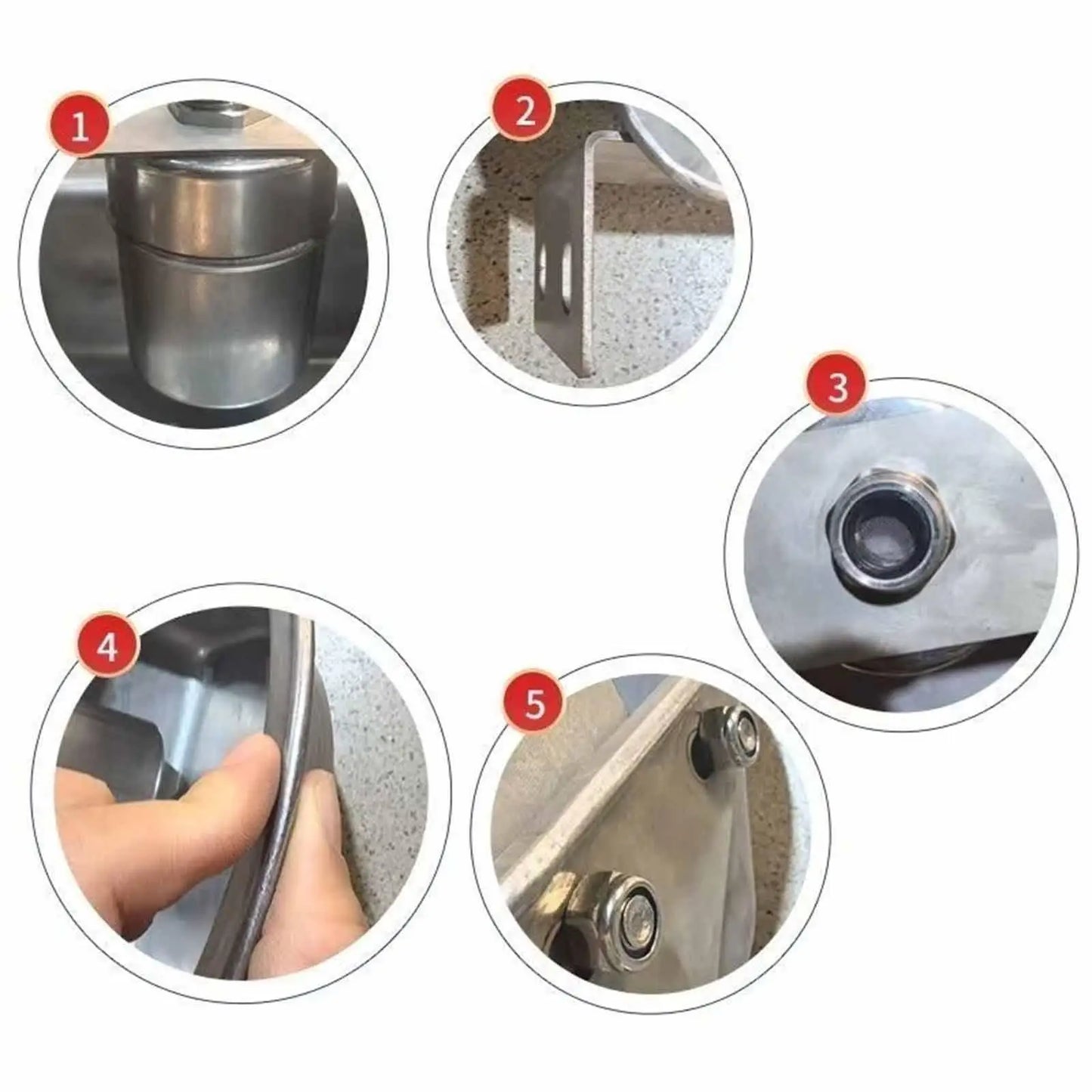 1

2

3

4

5