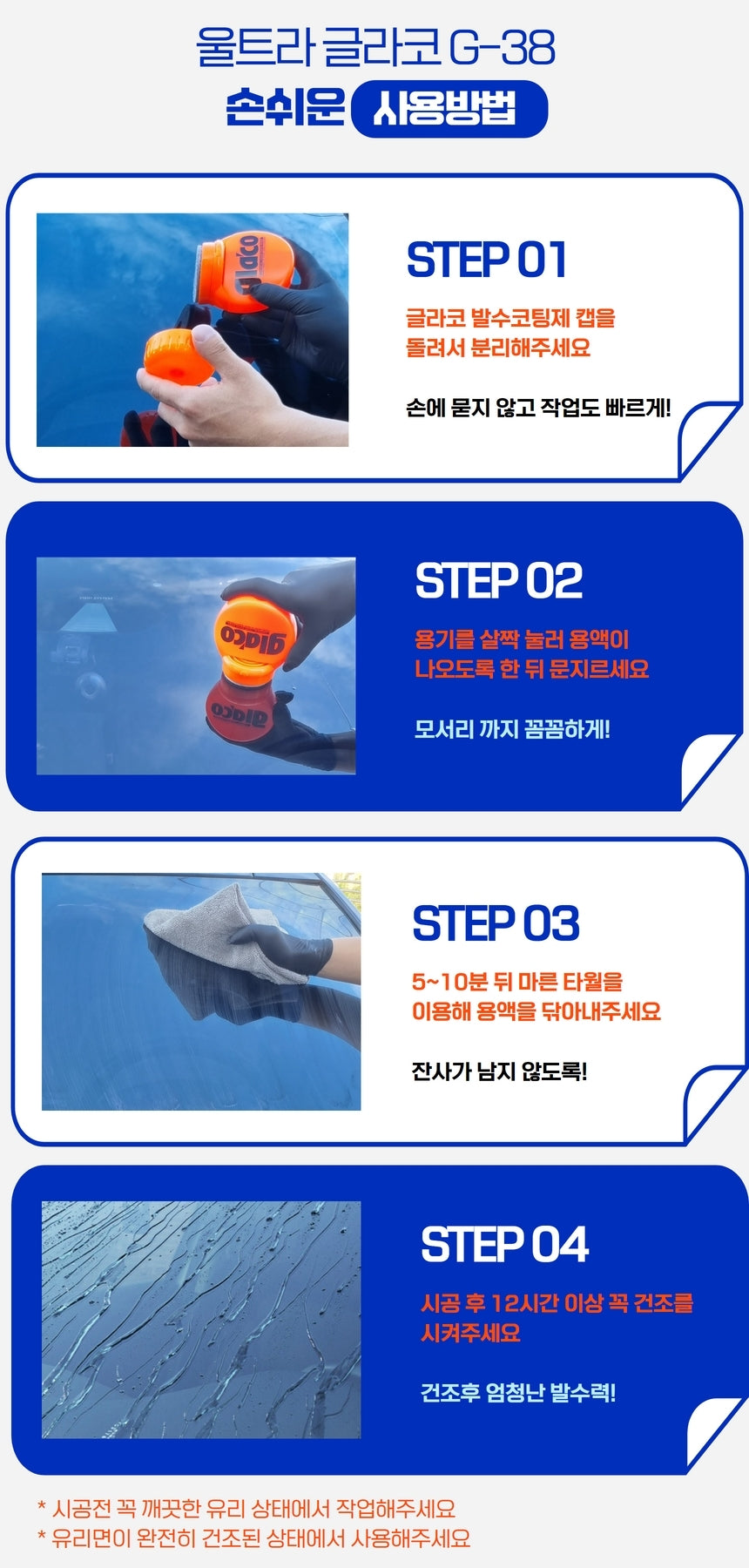 울트라 글라코 G-38
손쉬운 사용방법

glaco

STEP 01
글라코 발수코팅제 캡을 돌려서 분리해주세요

손에 묻지 않고 작업도 빠르게!

glaco
glaco

STEP 02
용기를 살짝 눌러 용액이 나오도록 한 뒤 문지르세요

모서리 까지 꼼꼼하게!

STEP 03
5~10분 뒤 마른 타월을 이용해 용액을 닦아내주세요

잔사가 남지 않도록!

STEP 04
시공 후 12시간 이상 꼭 건조를 시켜주세요

건조후 엄청난 발수력!

* 시공전 꼭 깨끗한 유리 상태에서 작업해주세요
* 유리면이 완전히 건조된 상태에서 사용해주세요