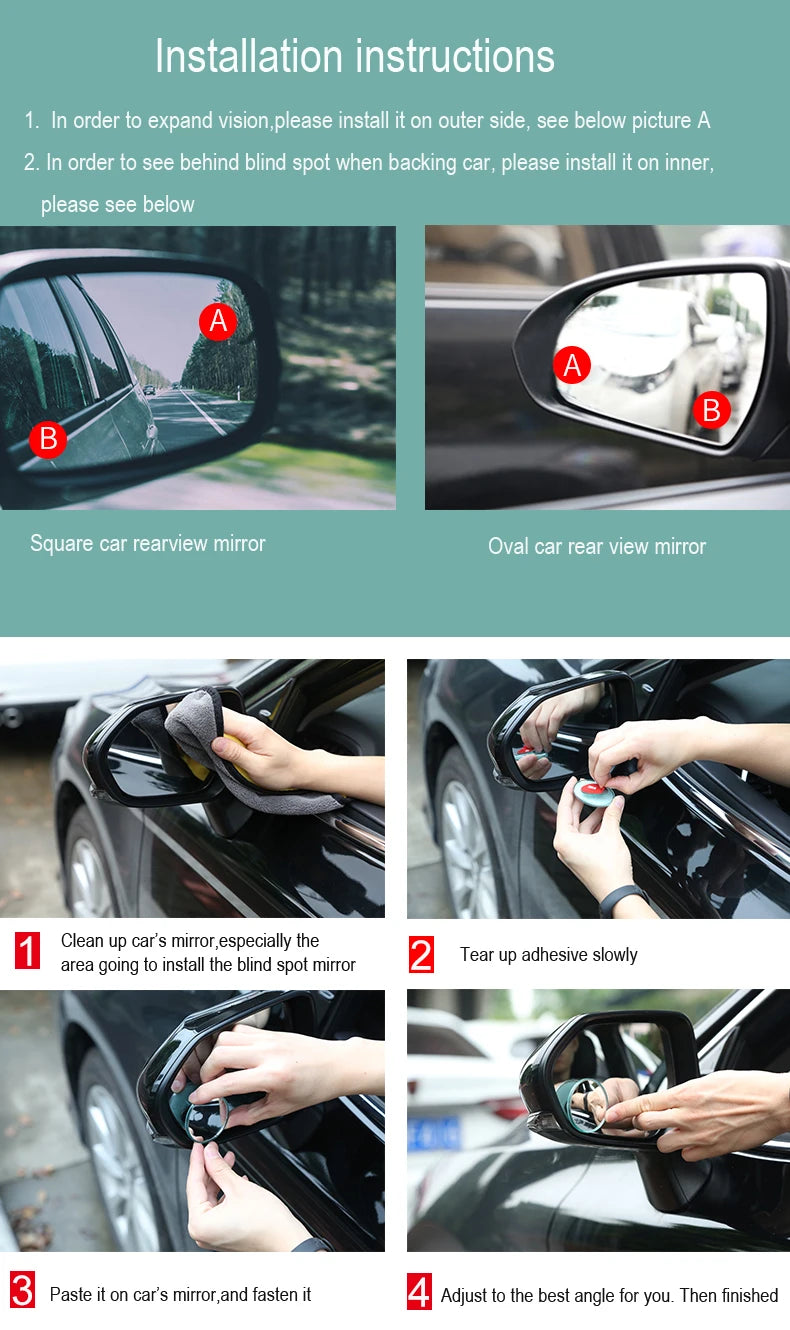 Installation instructions

1. In order to expand vision,please install it on outer side, see below picture A

2. In order to see behind blind spot when backing car, please install it on inner, please see below

A

B

A

B

Square car rearview mirror

Oval car rear view mirror

1 Clean up car's mirror,especially the area going to install the blind spot mirror

2 Tear up adhesive slowly

3 Paste it on car's mirror,and fasten it

4 Adjust to the best angle for you. Then finished