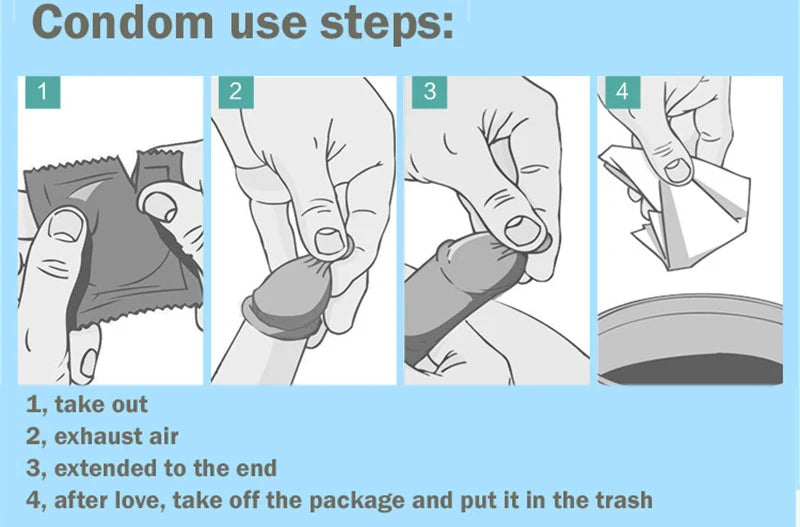 Condom use steps:

1

2

3

4

1, take out
2, exhaust air
3, extended to the end
4, after love, take off the package and put it in the trash