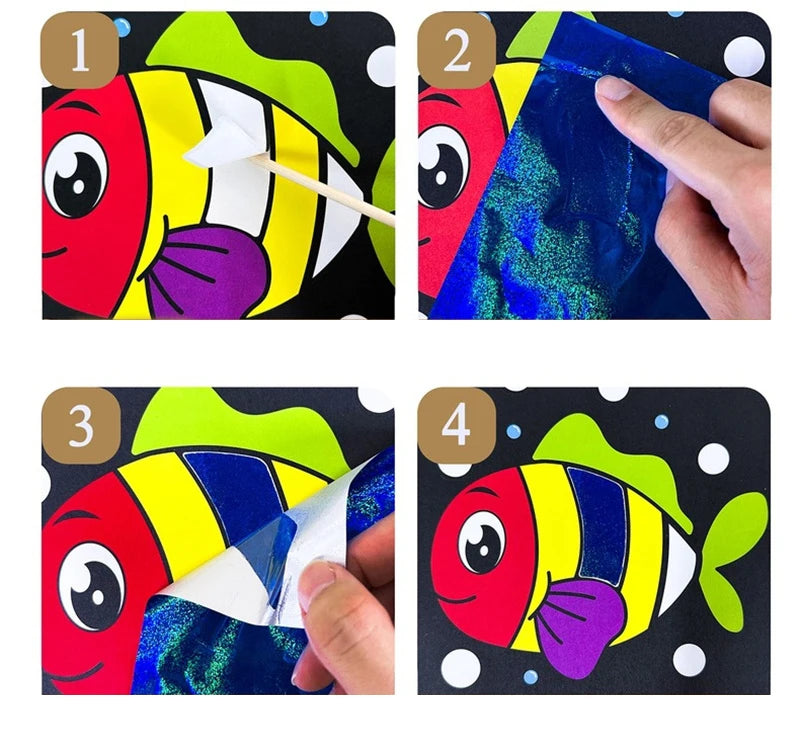 1

2

3

4