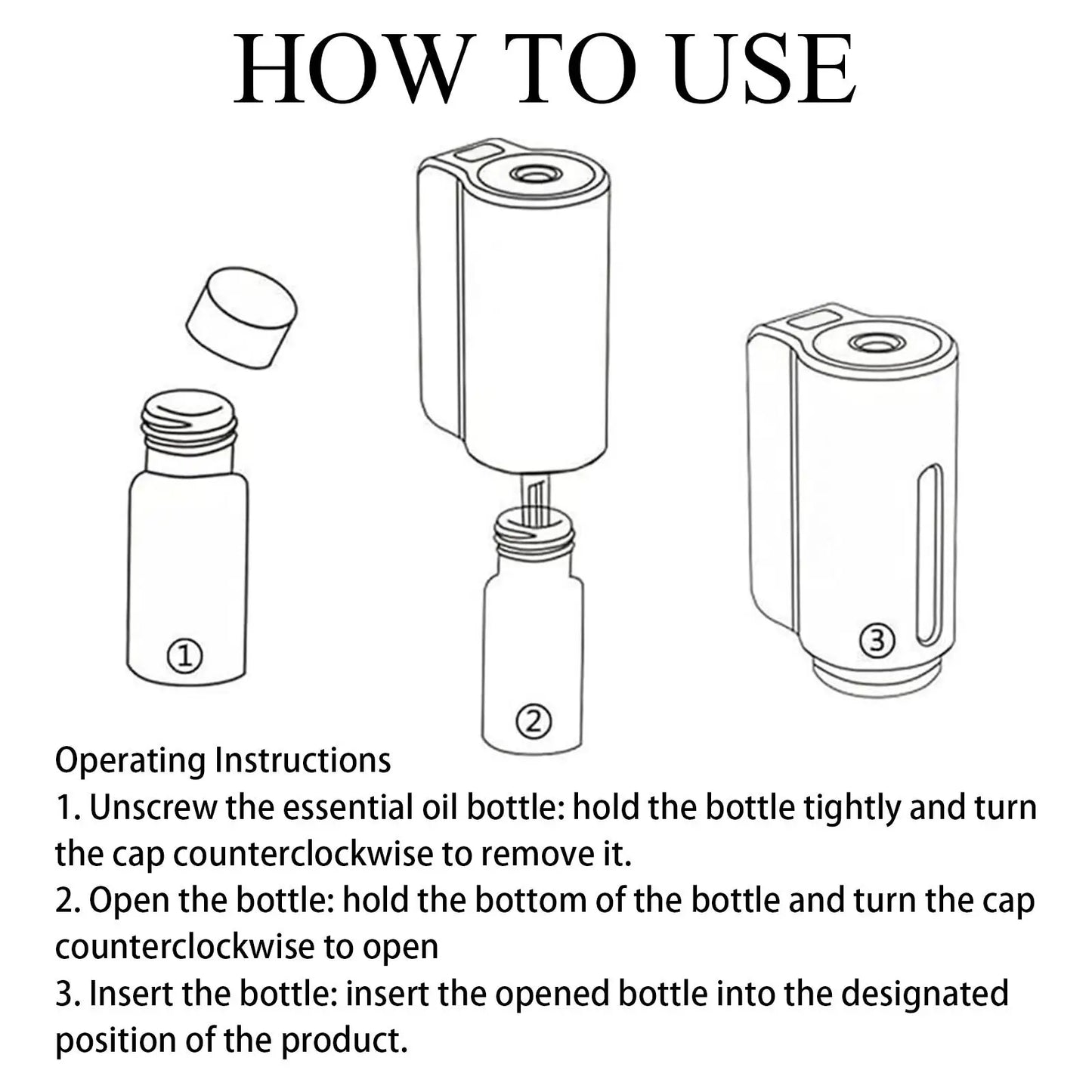 HOW TO USE

①

②

③

Operating Instructions
1. Unscrew the essential oil bottle: hold the bottle tightly and turn the cap counterclockwise to remove it.
2. Open the bottle: hold the bottom of the bottle and turn the cap counterclockwise to open
3. Insert the bottle: insert the opened bottle into the designated position of the product.