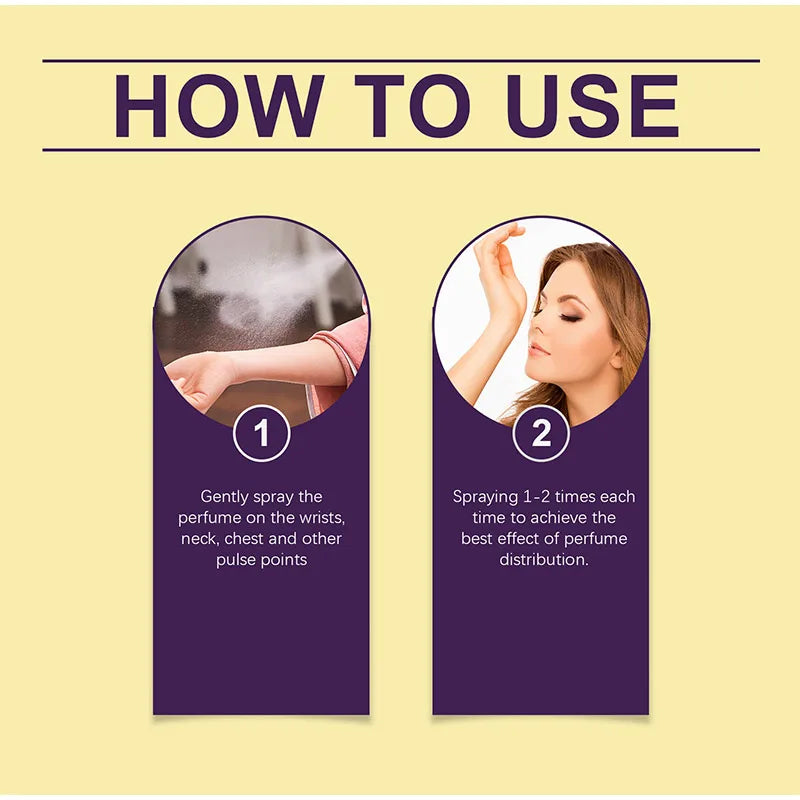 HOW TO USE

1

Gently spray the perfume on the wrists, neck, chest and other pulse points

2

Spraying 1-2 times each time to achieve the best effect of perfume distribution.