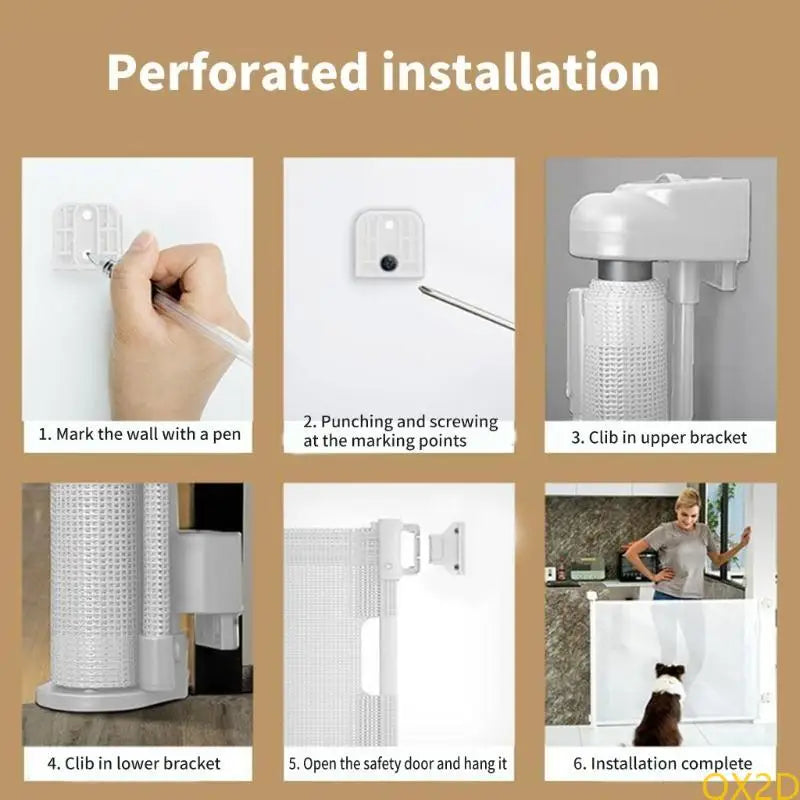 Perforated installation

1. Mark the wall with a pen

2. Punching and screwing at the marking points

3. Clib in upper bracket

4. Clib in lower bracket

5. Open the safety door and hang it

6. Installation complete

OX2D