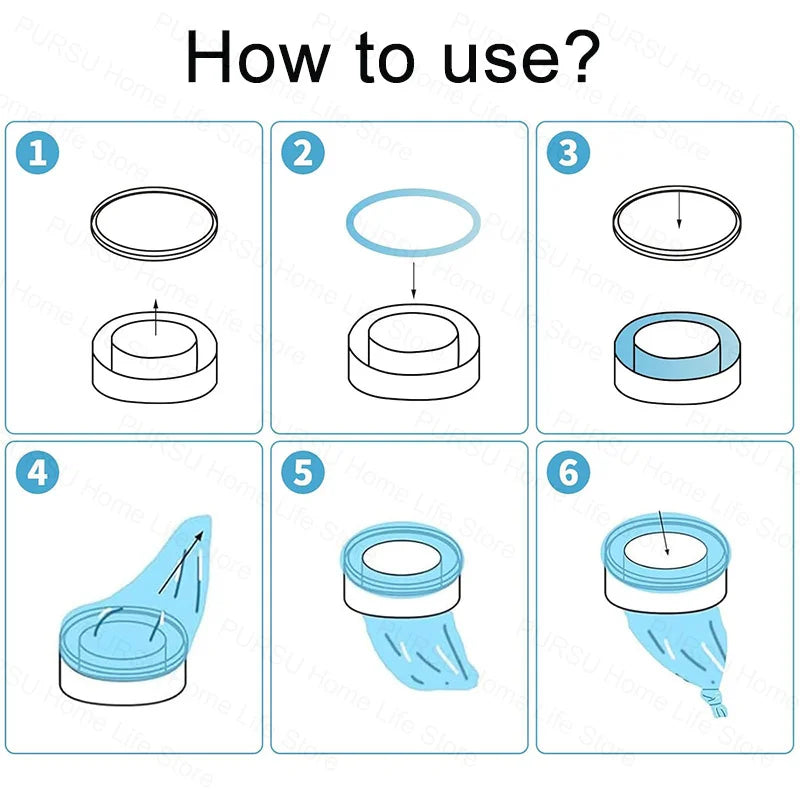 How to use?

1

2

3

4

5

6

PURSU Home Life Store