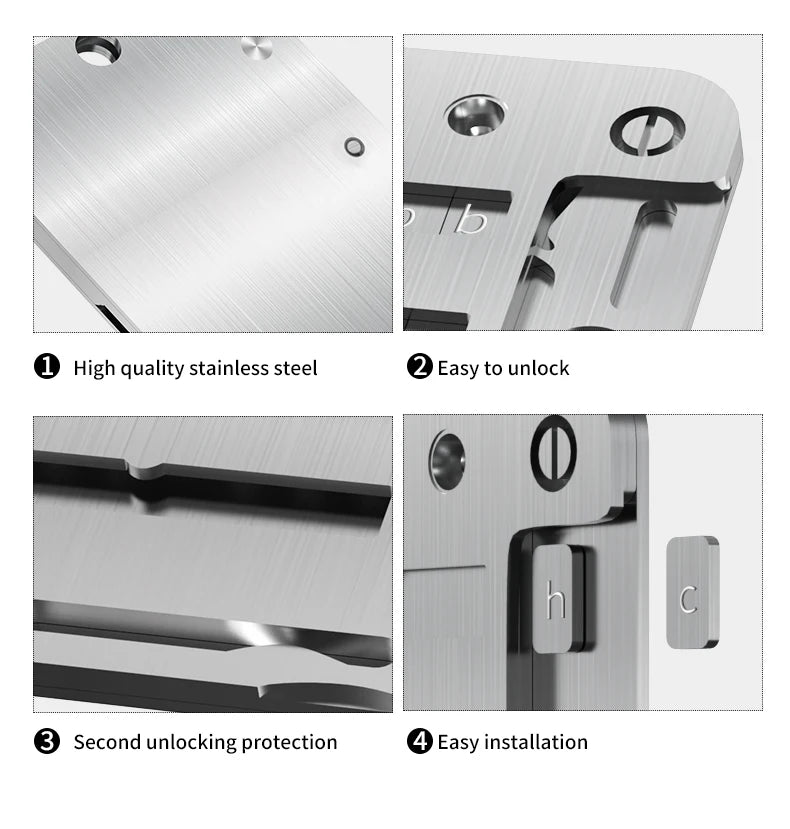 b

❶ High quality stainless steel

❷ Easy to unlock

h

c

❸ Second unlocking protection

❹ Easy installation