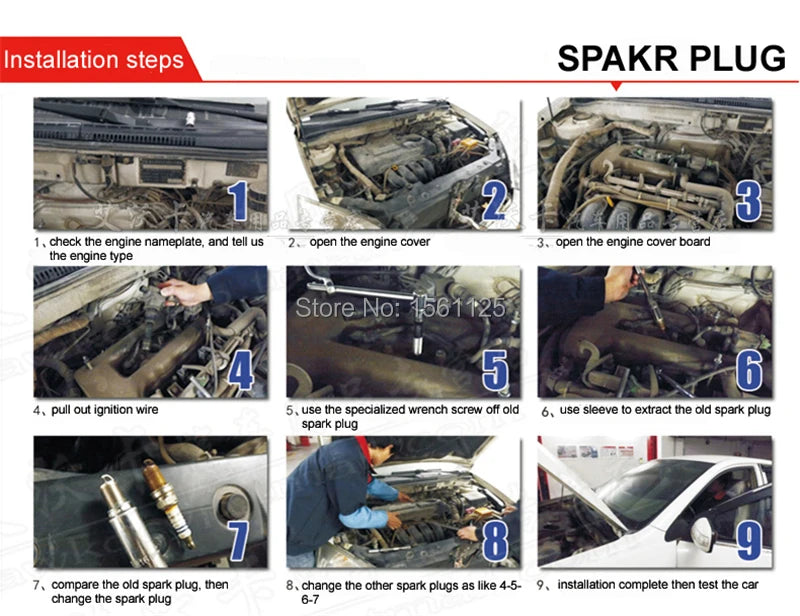 Installation steps

SPAKR PLUG

1

1、check the engine nameplate, and tell us the engine type

2

2、open the engine cover

3

3、open the engine cover board

4

4、pull out ignition wire

Store No: 1561125

5

5、use the specialized wrench screw off old spark plug

6

6、use sleeve to extract the old spark plug

7

7、compare the old spark plug, then change the spark plug

8

8、change the other spark plugs as like 4-5-6-7

9

9、installation complete then test the car