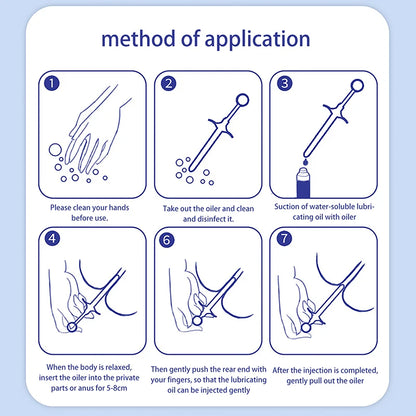 method of application

1

Please clean your hands before use.

2

Take out the oiler and clean and disinfect it.

3

Suction of water-soluble lubricating oil with oiler

4

When the body is relaxed, insert the oiler into the private parts or anus for 5-8cm

6

Then gently push the rear end with your fingers, so that the lubricating oil can be injected gently

7

After the injection is completed, gently pull out the oiler