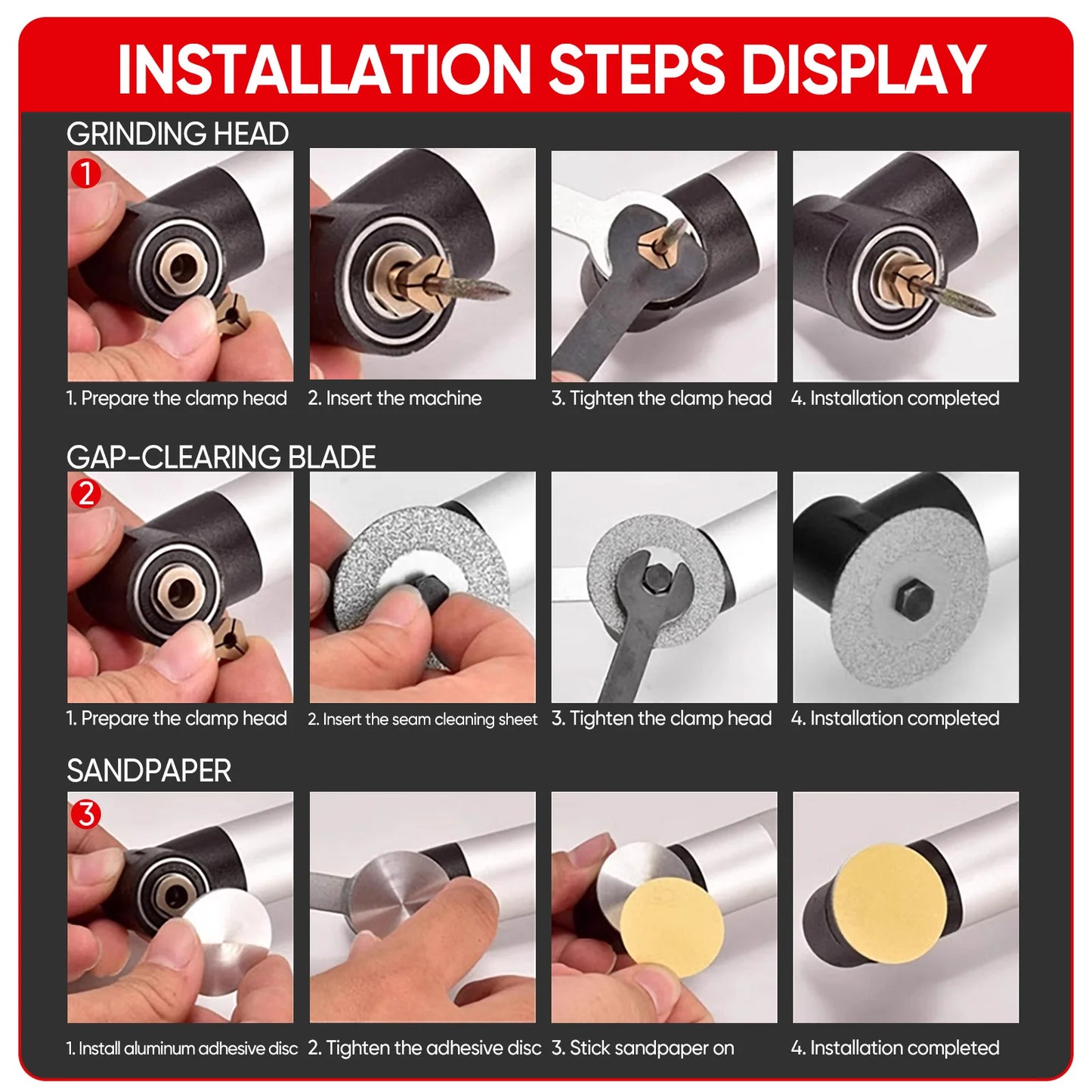 INSTALLATION STEPS DISPLAY

GRINDING HEAD

1

1. Prepare the clamp head
2. Insert the machine
3. Tighten the clamp head
4. Installation completed

GAP-CLEARING BLADE

2

1. Prepare the clamp head
2. Insert the seam cleaning sheet
3. Tighten the clamp head
4. Installation completed

SANDPAPER

3

1. Install aluminum adhesive disc
2. Tighten the adhesive disc
3. Stick sandpaper on
4. Installation completed