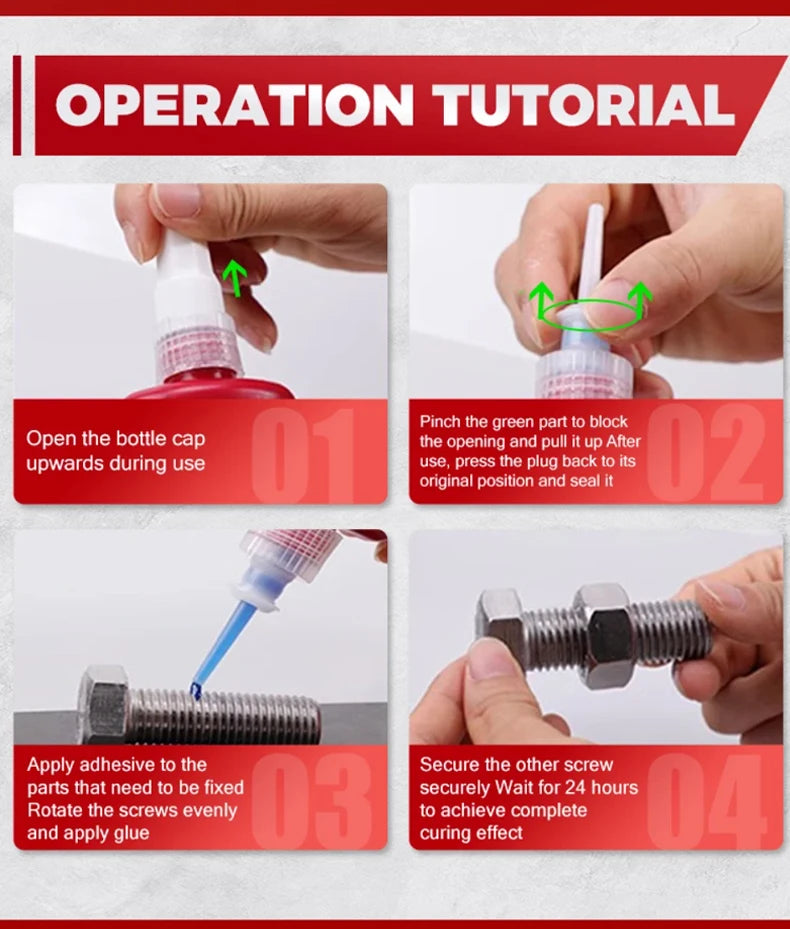 OPERATION TUTORIAL

Open the bottle cap upwards during use

01

Pinch the green part to block the opening and pull it up After use, press the plug back to its original position and seal it

02

Apply adhesive to the parts that need to be fixed Rotate the screws evenly and apply glue

03

Secure the other screw securely Wait for 24 hours to achieve complete curing effect

04