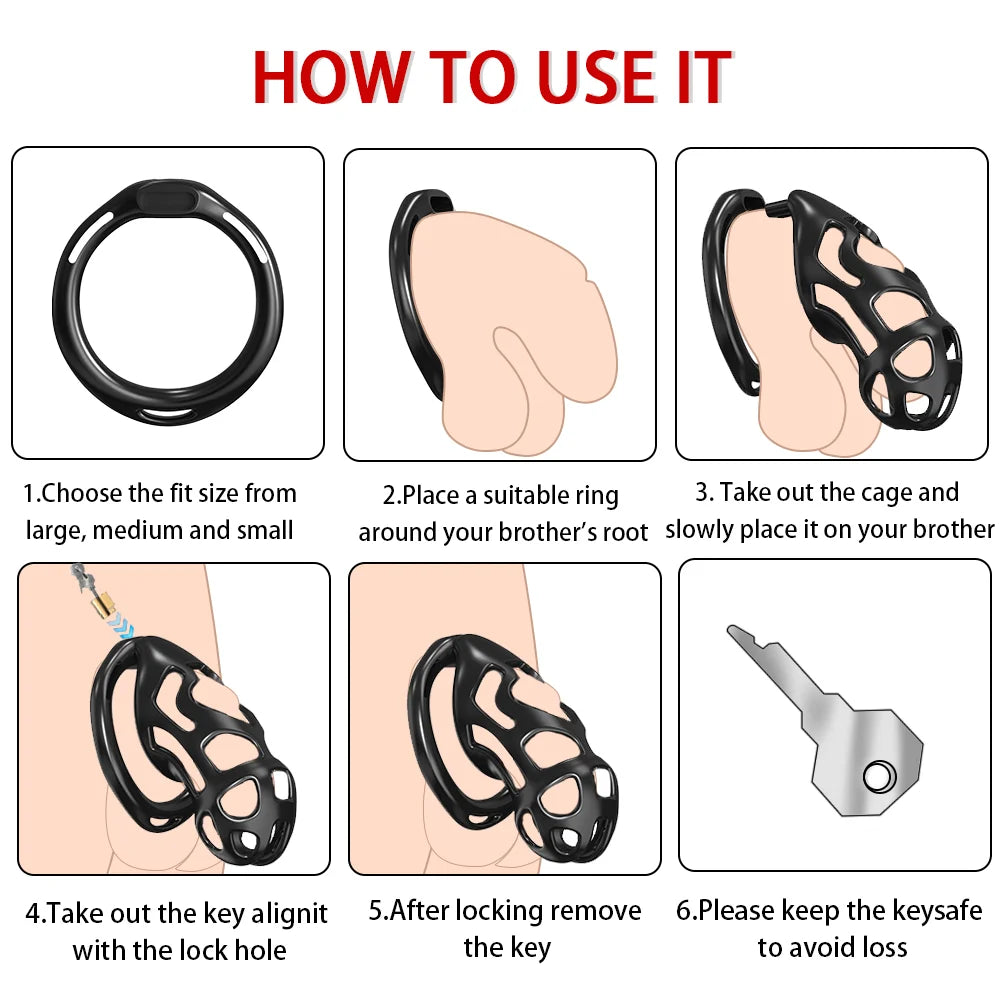 HOW TO USE IT

1.Choose the fit size from large, medium and small

2.Place a suitable ring around your brother's root

3. Take out the cage and slowly place it on your brother

4.Take out the key alignit with the lock hole

5.After locking remove the key

6.Please keep the keysafe to avoid loss