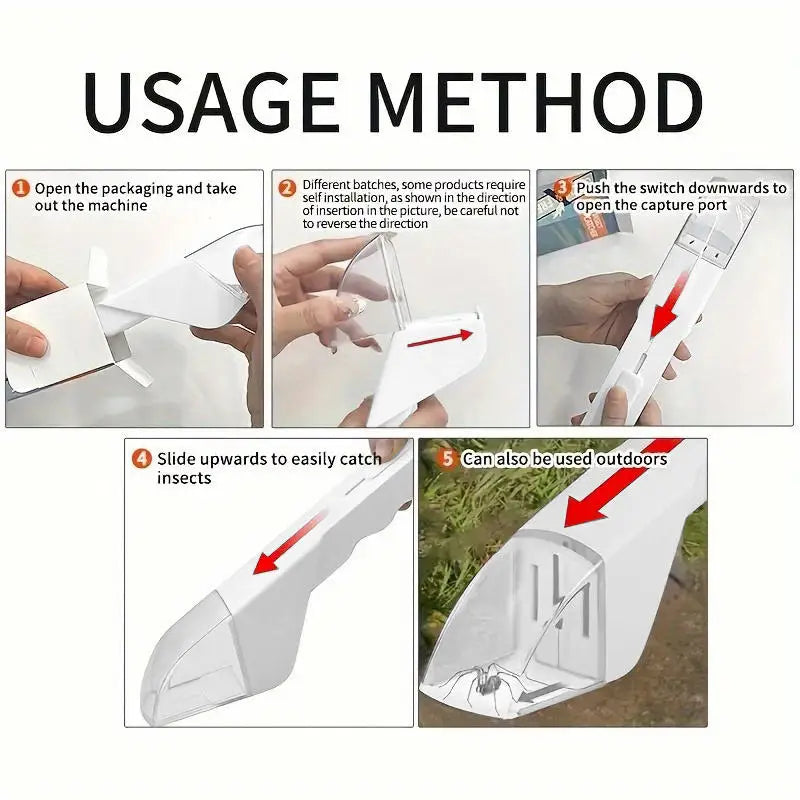 USAGE METHOD

1 Open the packaging and take out the machine

2 Different batches, some products require self installation, as shown in the direction of insertion in the picture, be careful not to reverse the direction

3 Push the switch downwards to open the capture port

4 Slide upwards to easily catch insects

5 Can also be used outdoors