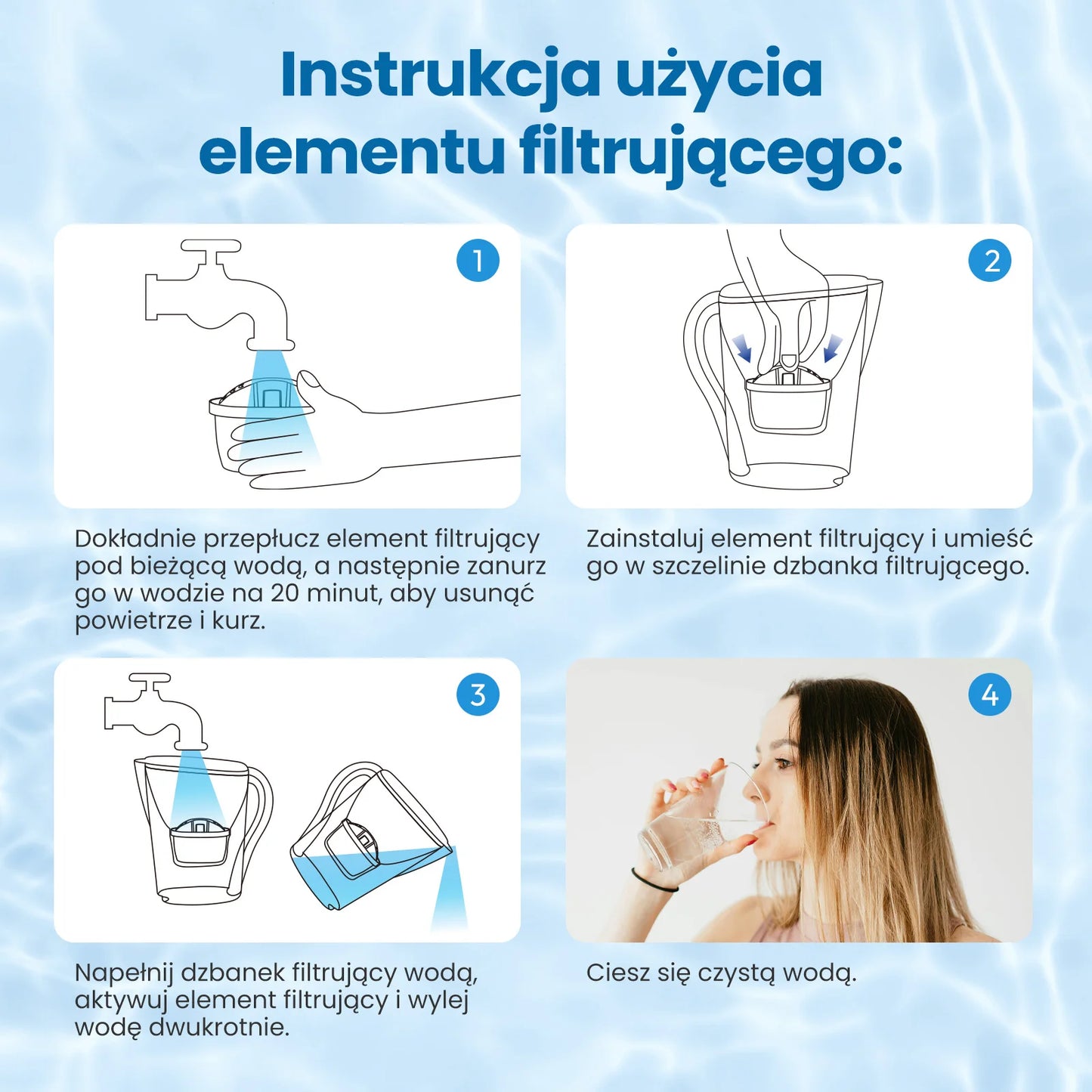 Instrukcja użycia elementu filtrującego:

1

Dokładnie przepłucz element filtrujący pod bieżącą wodą, a następnie zanurz go w wodzie na 20 minut, aby usunąć powietrze i kurz.

2

Zainstaluj element filtrujący i umieść go w szczelinie dzbanka filtrującego.

3

Napełnij dzbanek filtrujący wodą, aktywuj element filtrujący i wylej wodę dwukrotnie.

4

Ciesz się czystą wodą.