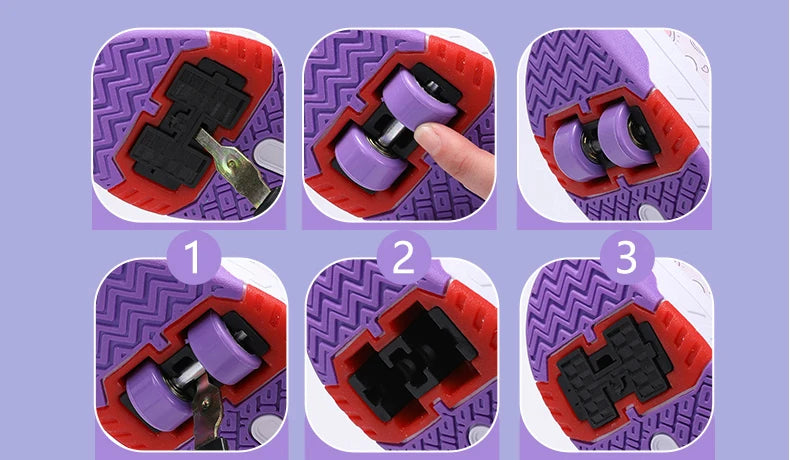 1

2

3