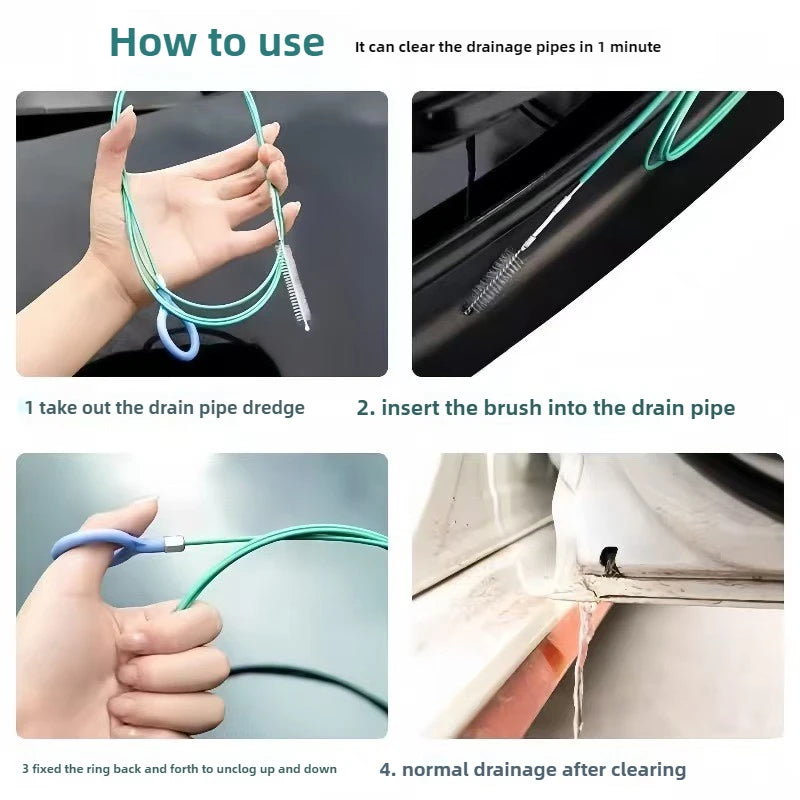 How to use

It can clear the drainage pipes in 1 minute

1 take out the drain pipe dredge

2. insert the brush into the drain pipe

3 fixed the ring back and forth to unclog up and down

4. normal drainage after clearing