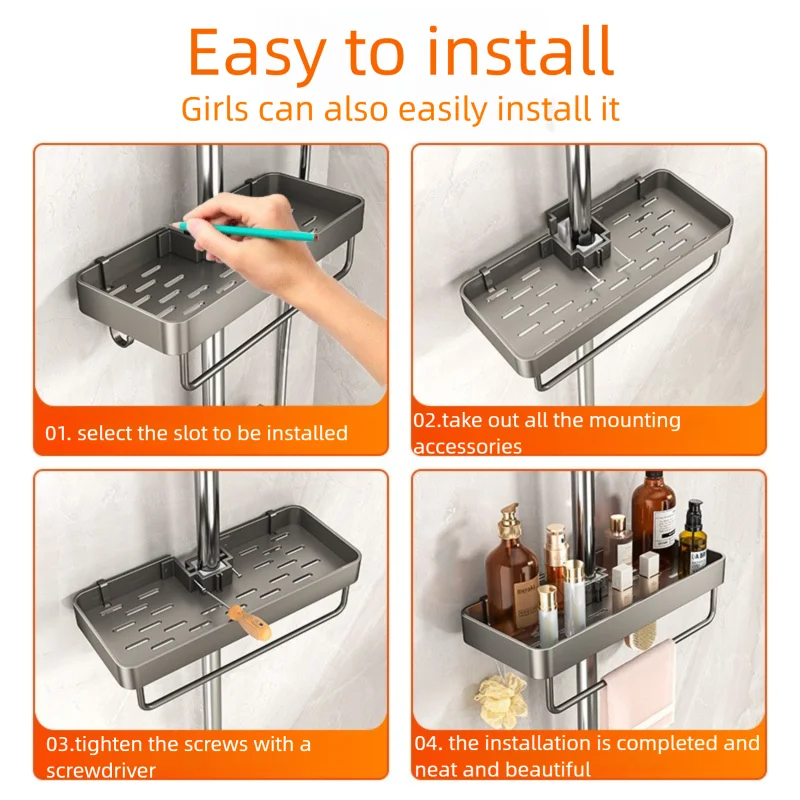 Easy to install
Girls can also easily install it

01. select the slot to be installed

02.take out all the mounting accessories

03.tighten the screws with a screwdriver

04. the installation is completed and neat and beautiful