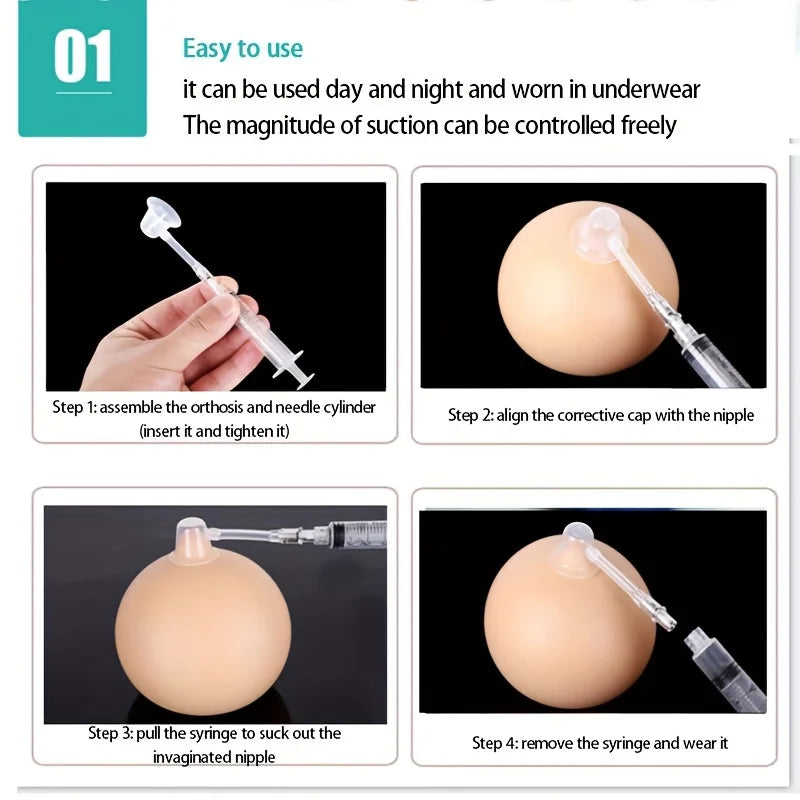 01

Easy to use

it can be used day and night and worn in underwear
The magnitude of suction can be controlled freely

Step 1: assemble the orthosis and needle cylinder (insert it and tighten it)

Step 2: align the corrective cap with the nipple

Step 3: pull the syringe to suck out the invaginated nipple

Step 4: remove the syringe and wear it