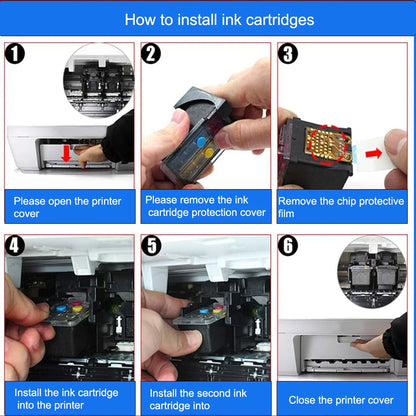 How to install ink cartridges

1

Please open the printer cover

2

Please remove the ink cartridge protection cover

3

Remove the chip protective film

4

Install the ink cartridge into the printer

5

Install the second ink cartridge into

6

Close the printer cover