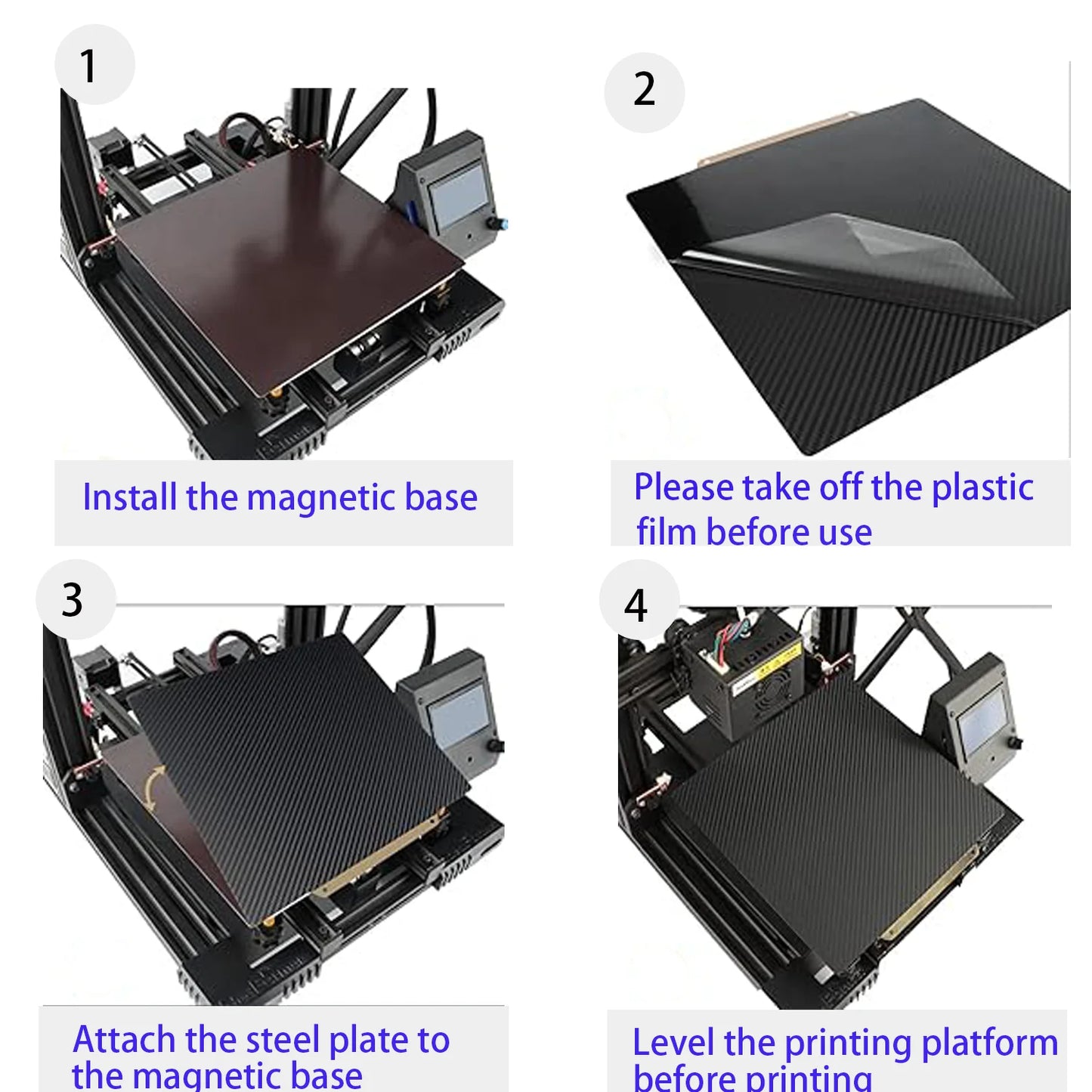 1

Install the magnetic base

2

Please take off the plastic film before use

3

Attach the steel plate to the magnetic base

4

Level the printing platform before printing