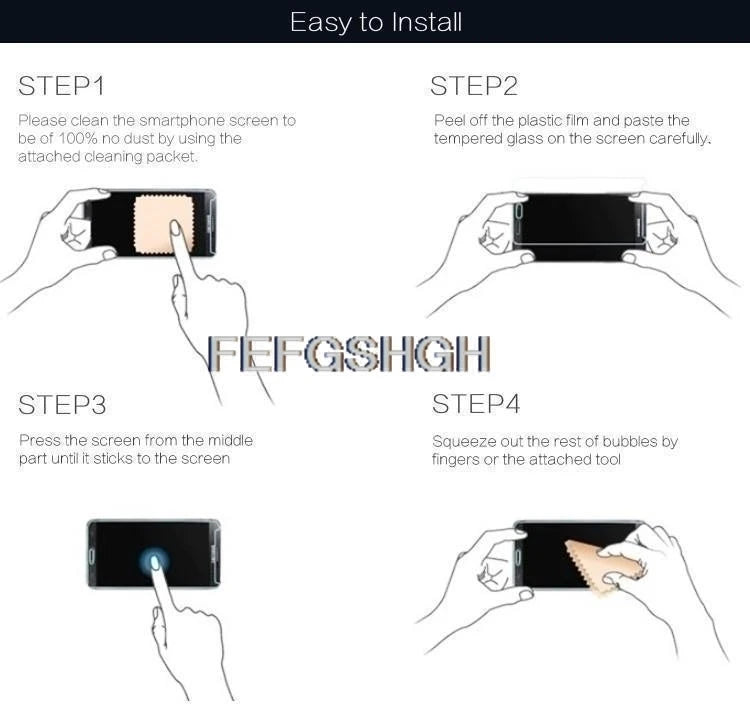 Easy to Install

STEP1

Please clean the smartphone screen to be of 100% no dust by using the attached cleaning packet.

STEP2

Peel off the plastic film and paste the tempered glass on the screen carefully.

FEFGSHGH

STEP3

Press the screen from the middle part until it sticks to the screen

STEP4

Squeeze out the rest of bubbles by fingers or the attached tool