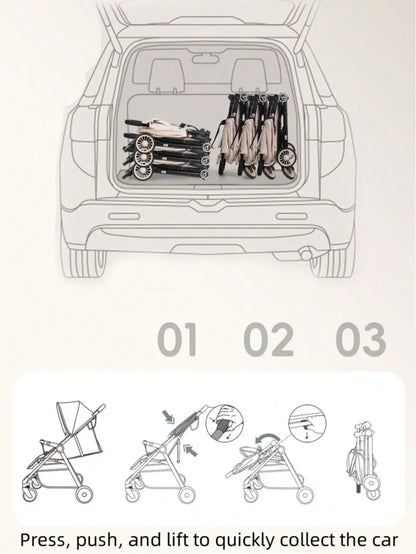 01 02 03

Press, push, and lift to quickly collect the car