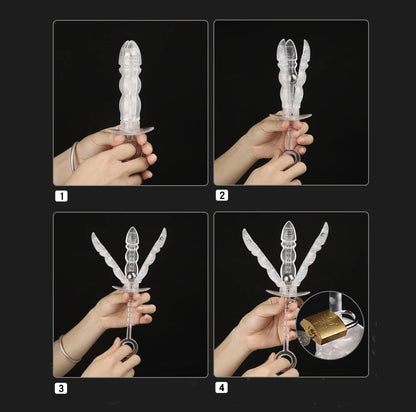 1

2

3

4