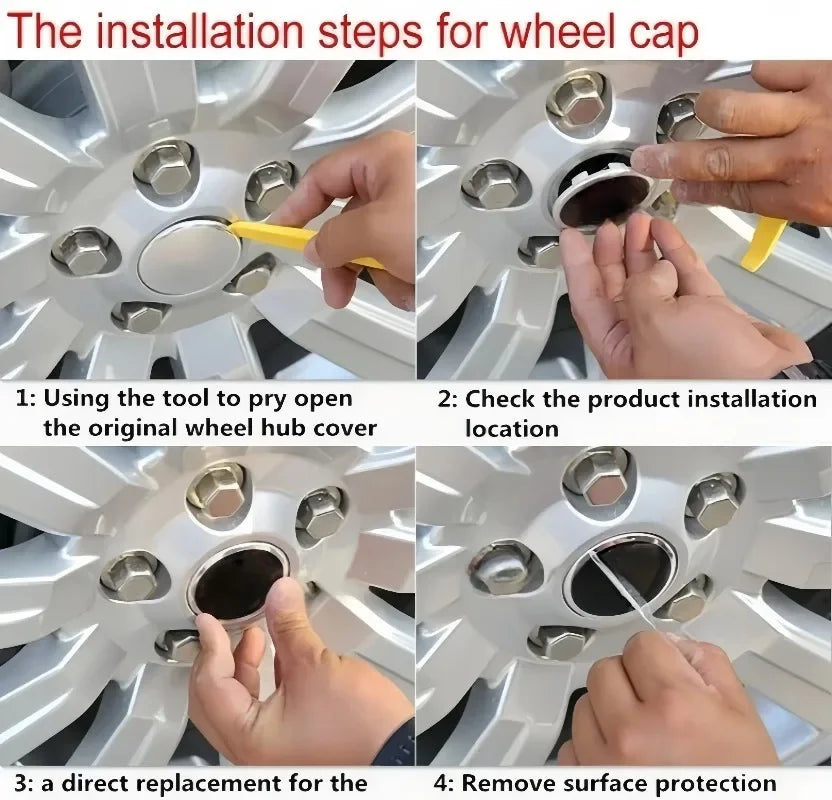 The installation steps for wheel cap

1: Using the tool to pry open the original wheel hub cover

2: Check the product installation location

3: a direct replacement for the

4: Remove surface protection