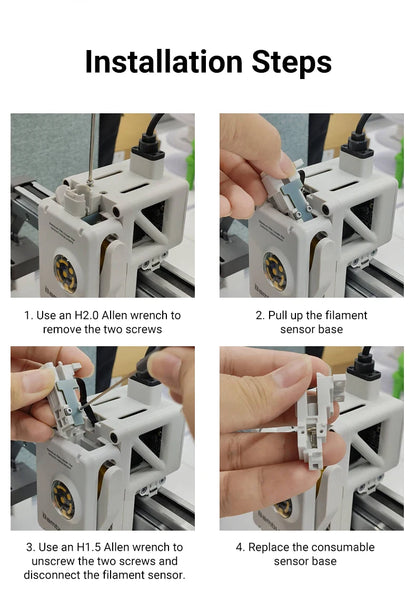 Installation Steps

1. Use an H2.0 Allen wrench to remove the two screws

2. Pull up the filament sensor base

3. Use an H1.5 Allen wrench to unscrew the two screws and disconnect the filament sensor.

4. Replace the consumable sensor base