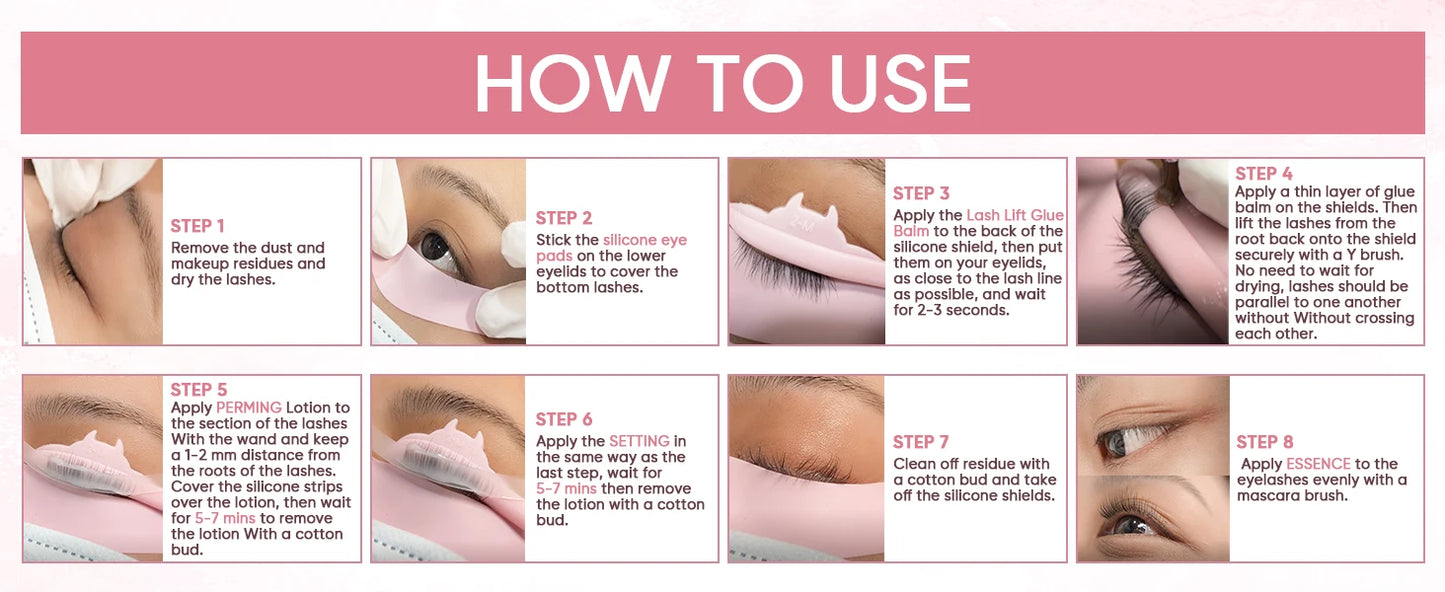 HOW TO USE

STEP 1
Remove the dust and makeup residues and dry the lashes.

STEP 2
Stick the silicone eye pads on the lower eyelids to cover the bottom lashes.

2-M

STEP 3
Apply the Lash Lift Glue Balm to the back of the silicone shield, then put them on your eyelids, as close to the lash line as possible, and wait for 2-3 seconds.

STEP 4
Apply a thin layer of glue balm on the shields. Then lift the lashes from the root back onto the shield securely with a Y brush. No need to wait for drying, lashes should be parallel to one another without Without crossing each other.

STEP 5
Apply PERMING Lotion to the section of the lashes With the wand and keep a 1-2 mm distance from the roots of the lashes. Cover the silicone strips over the lotion, then wait for 5-7 mins to remove the lotion With a cotton bud.

STEP 6
Apply the SETTING in the same way as the last step, wait for 5-7 mins then remove the lotion with a cotton bud.

STEP 7
Clean off residue with a cotton bud and take off the silicone shields.

STEP 8
Apply ESSENCE to the eyelashes evenly with a mascara brush.