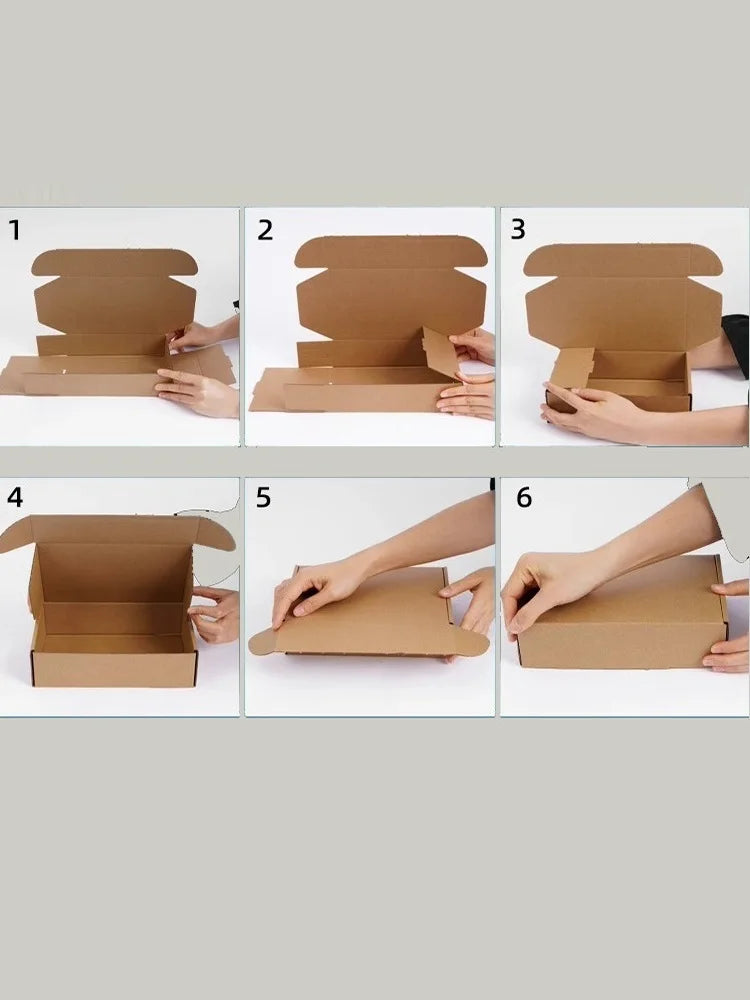 1

2

3

4

5

6