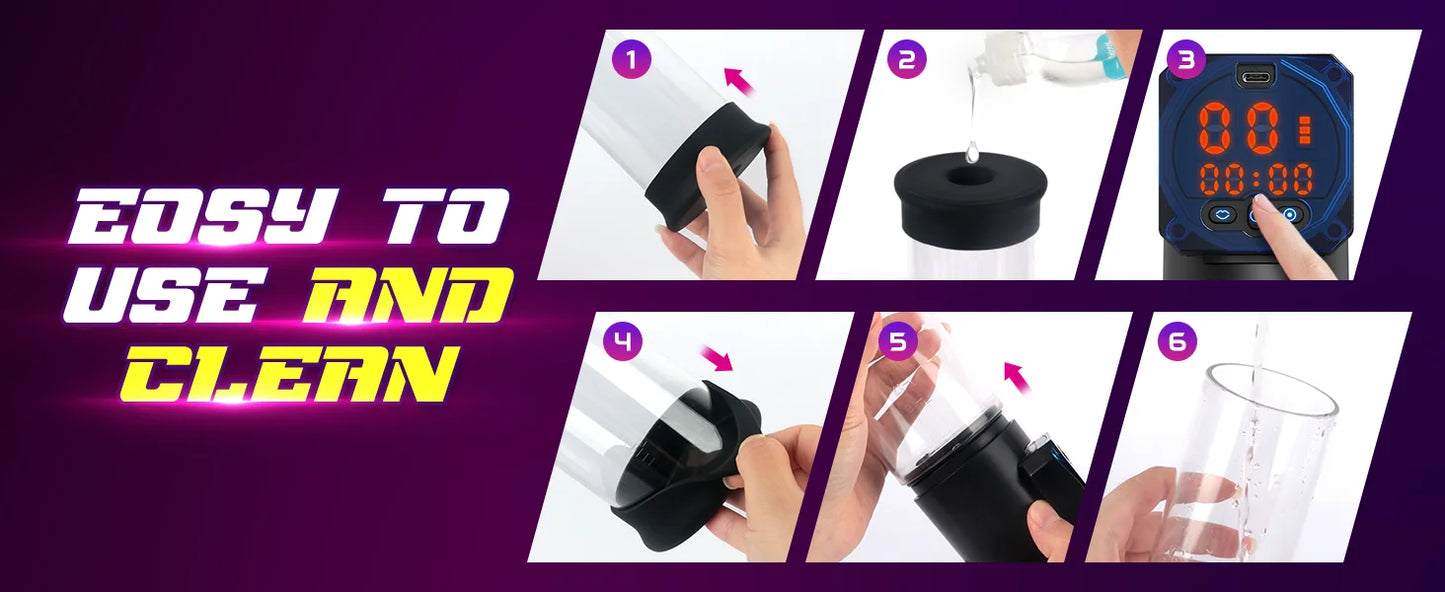 EASY TO USE AND CLEAN

1

2

3

00

00:00

4

5

6