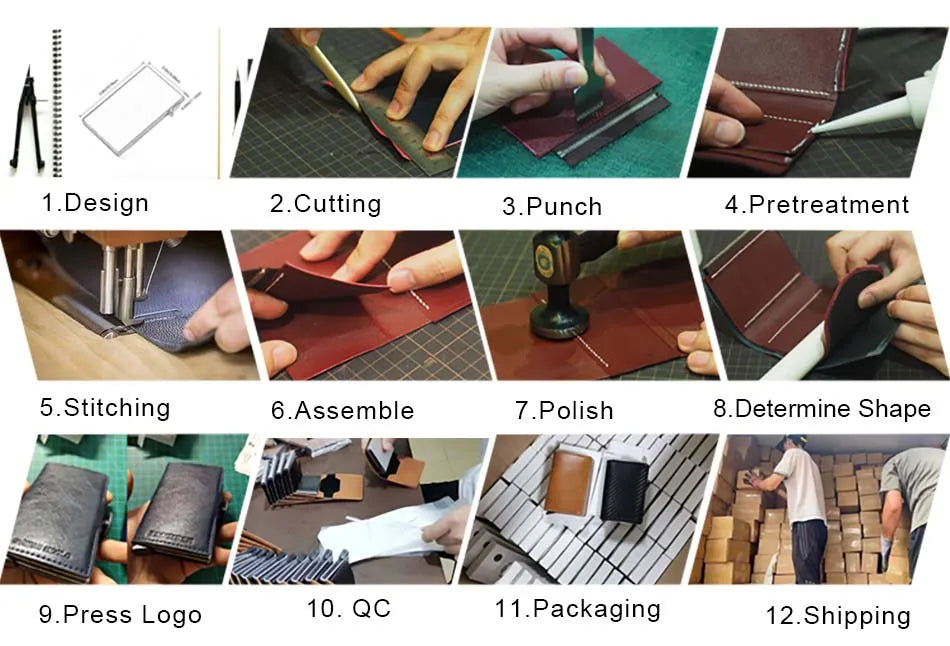 1.Design
2.Cutting
3.Punch
4.Pretreatment

5.Stitching
6.Assemble
7.Polish
8.Determine Shape

9.Press Logo
10. QC
11.Packaging
12.Shipping