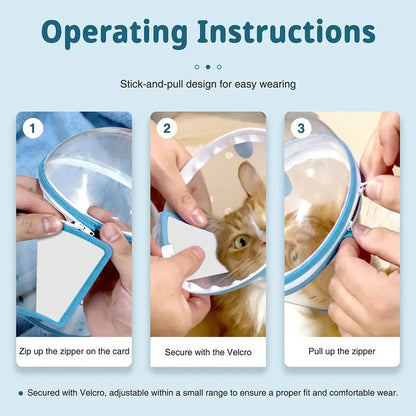 Operating Instructions

Stick-and-pull design for easy wearing

1

Zip up the zipper on the card

2

Secure with the Velcro

3

Pull up the zipper

• Secured with Velcro, adjustable within a small range to ensure a proper fit and comfortable wear.