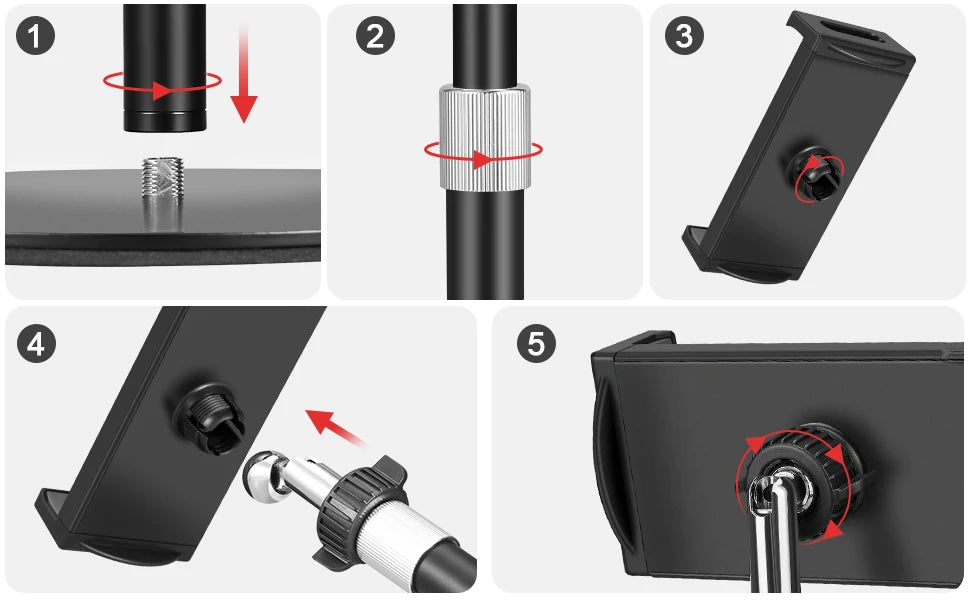 1
2
3
4
5