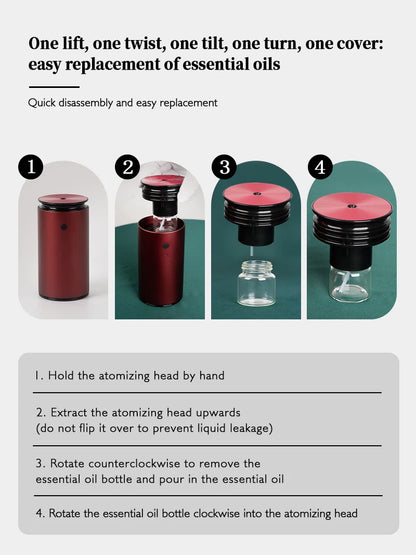 One lift, one twist, one tilt, one turn, one cover: easy replacement of essential oils

Quick disassembly and easy replacement

1

2

3

4

1. Hold the atomizing head by hand

2. Extract the atomizing head upwards (do not flip it over to prevent liquid leakage)

3. Rotate counterclockwise to remove the essential oil bottle and pour in the essential oil

4. Rotate the essential oil bottle clockwise into the atomizing head