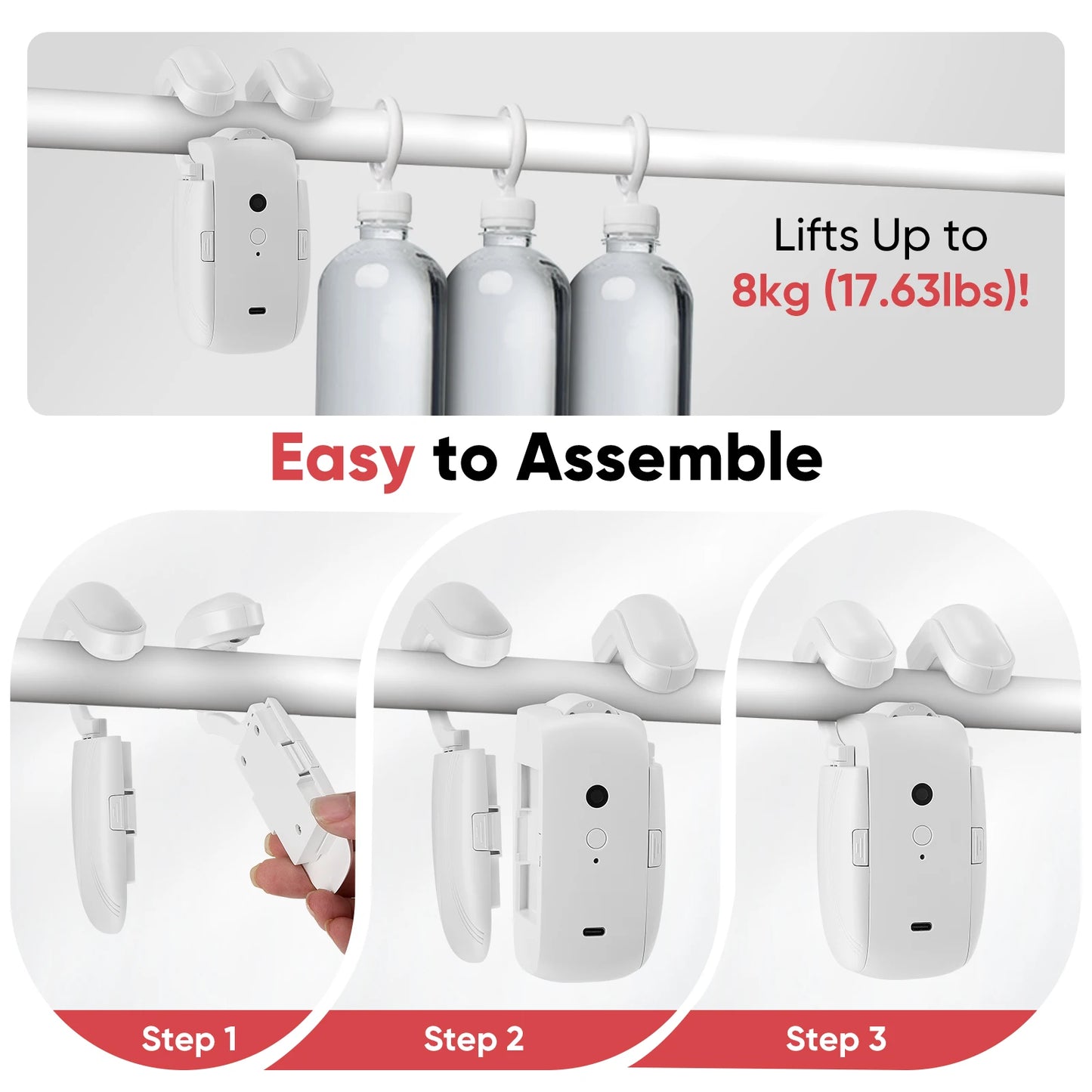 Lifts Up to
8kg (17.63lbs)!

Easy to Assemble

Step 1

Step 2

Step 3