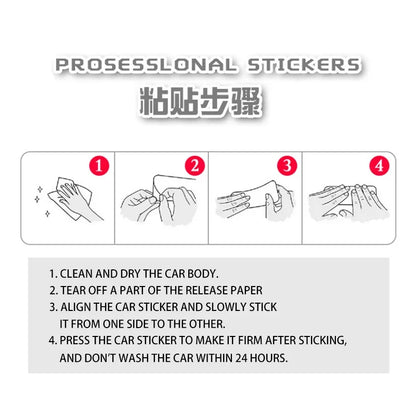 PROSESSLONAL STICKERS
粘贴步骤

1

2

3

4

1. CLEAN AND DRY THE CAR BODY.
2. TEAR OFF A PART OF THE RELEASE PAPER
3. ALIGN THE CAR STICKER AND SLOWLY STICK IT FROM ONE SIDE TO THE OTHER.
4. PRESS THE CAR STICKER TO MAKE IT FIRM AFTER STICKING, AND DON'T WASH THE CAR WITHIN 24 HOURS.