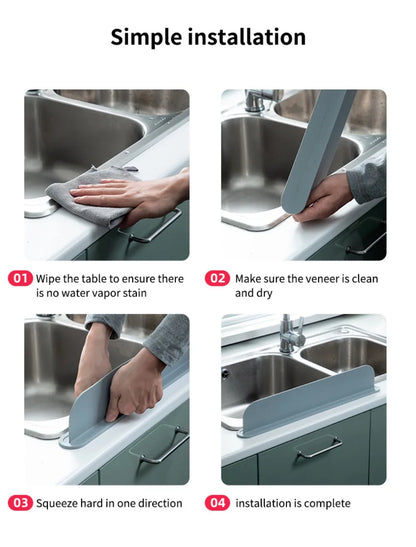 Simple installation

01 Wipe the table to ensure there is no water vapor stain

02 Make sure the veneer is clean and dry

03 Squeeze hard in one direction

04 installation is complete