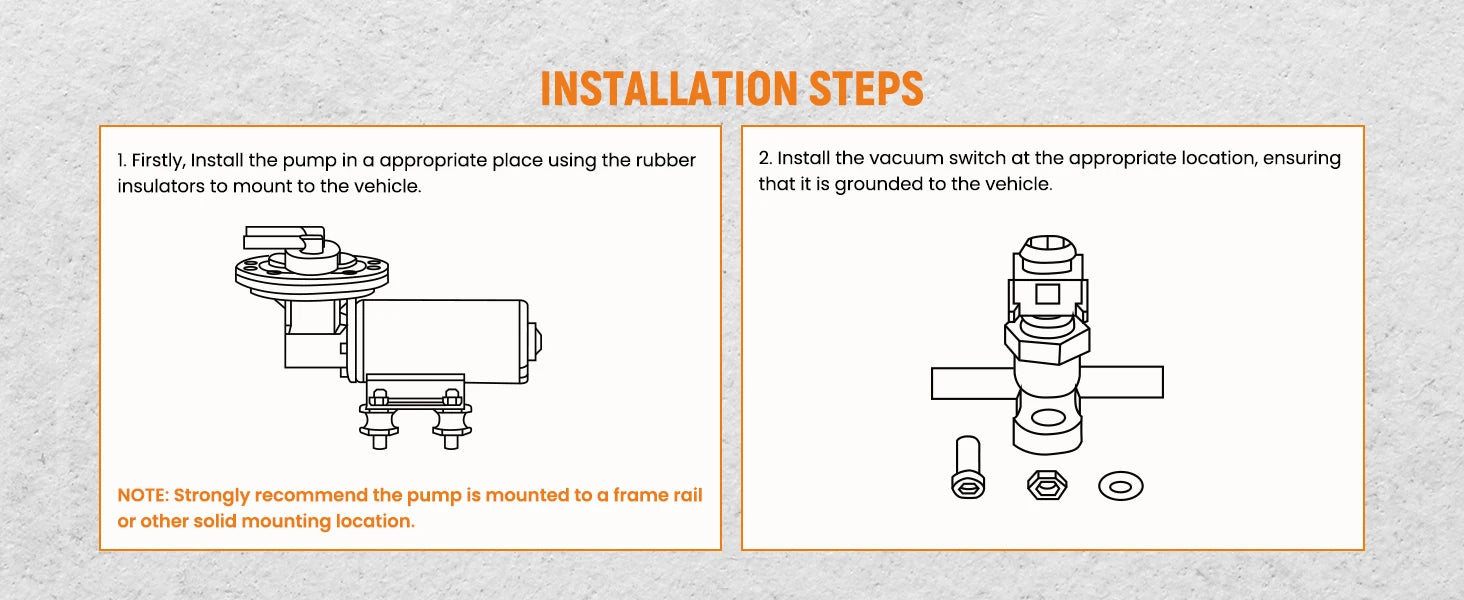 INSTALLATION STEPS

1. Firstly, Install the pump in a appropriate place using the rubber insulators to mount to the vehicle.

NOTE: Strongly recommend the pump is mounted to a frame rail or other solid mounting location.

2. Install the vacuum switch at the appropriate location, ensuring that it is grounded to the vehicle.