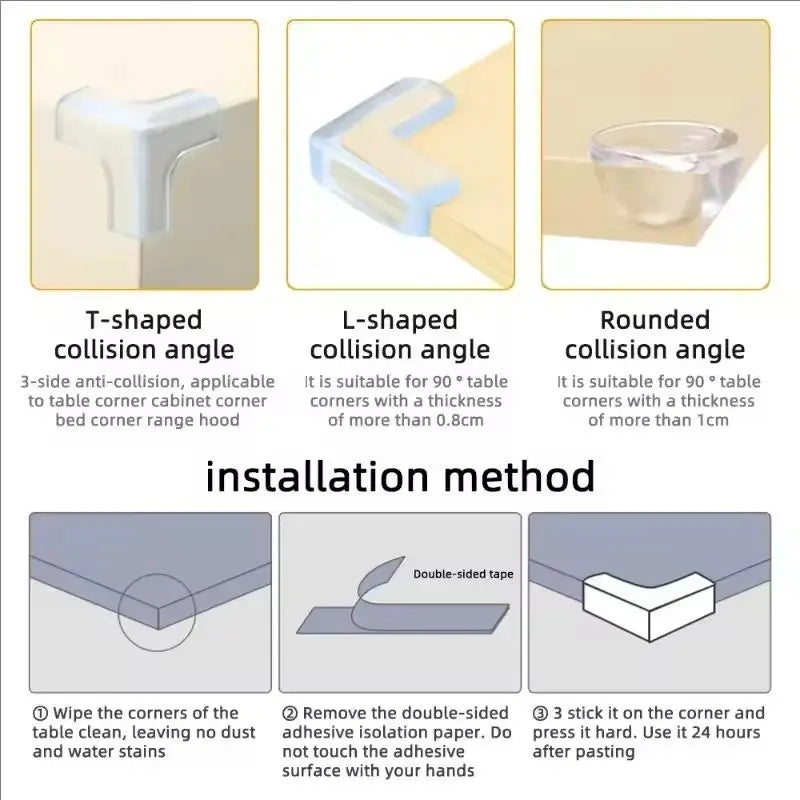 T-shaped collision angle

3-side anti-collision, applicable to table corner cabinet corner bed corner range hood

L-shaped collision angle

It is suitable for 90 ° table corners with a thickness of more than 0.8cm

Rounded collision angle

It is suitable for 90 ° table corners with a thickness of more than 1cm

installation method

Double-sided tape

① Wipe the corners of the table clean, leaving no dust and water stains

② Remove the double-sided adhesive isolation paper. Do not touch the adhesive surface with your hands

③ 3 stick it on the corner and press it hard. Use it 24 hours after pasting