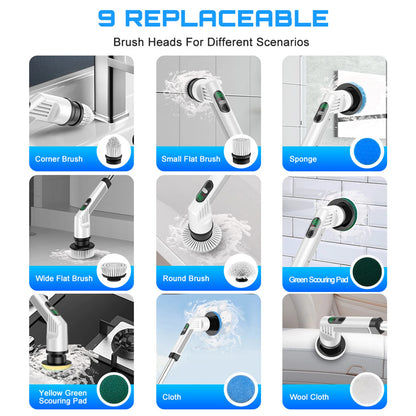 9 REPLACEABLE

Brush Heads For Different Scenarios

Corner Brush

Small Flat Brush

Sponge

Wide Flat Brush

Round Brush

Green Scouring Pad

Yellow Green Scouring Pad

Cloth

Wool Cloth