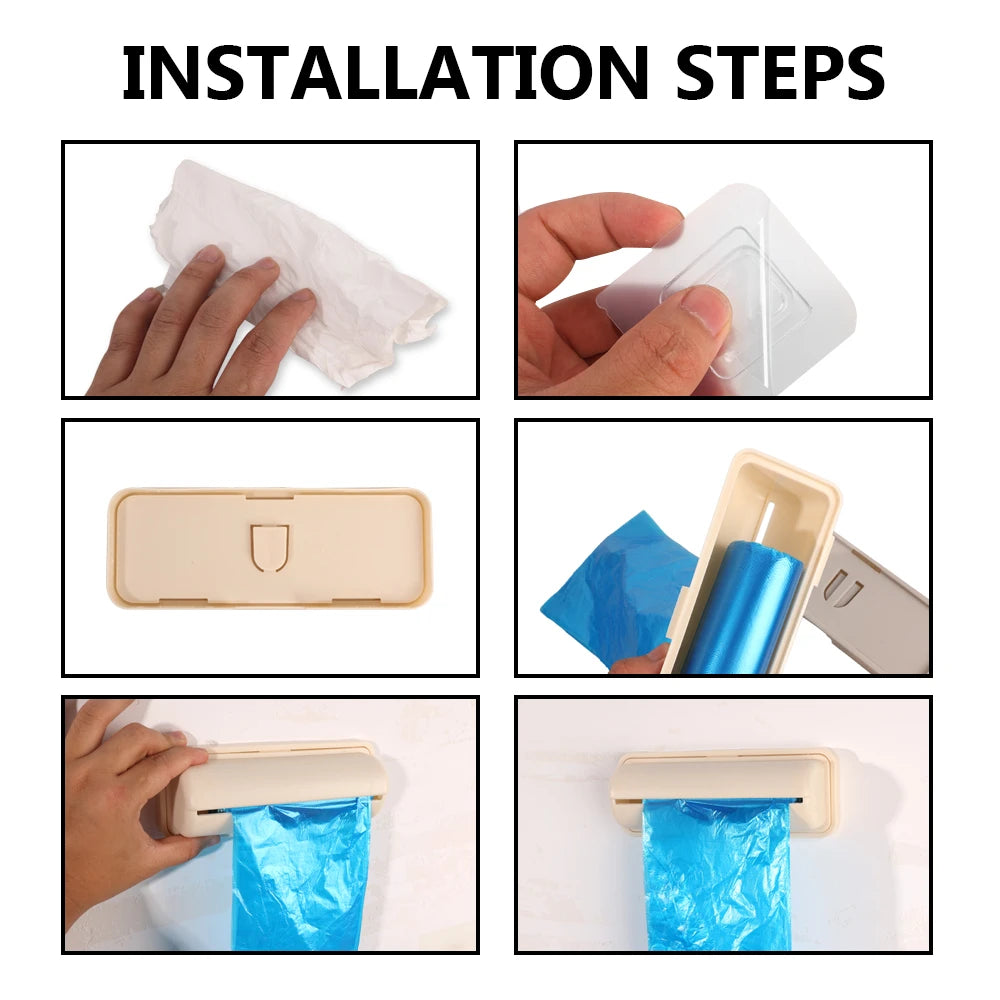 INSTALLATION STEPS