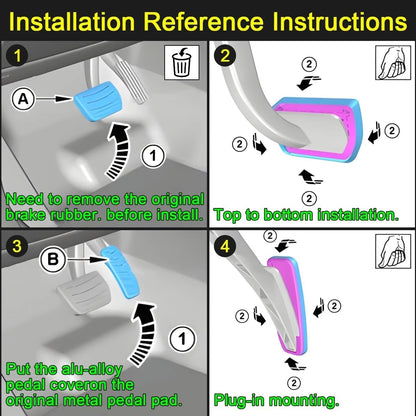 Installation Reference Instructions

1

A

1

Need to remove the original brake rubber. before install.

2

2

2

2

2

Top to bottom installation.

3

B

1

Put the alu-alloy pedal coveron the original metal pedal pad.

4

2

2

2

2

Plug-in mounting.