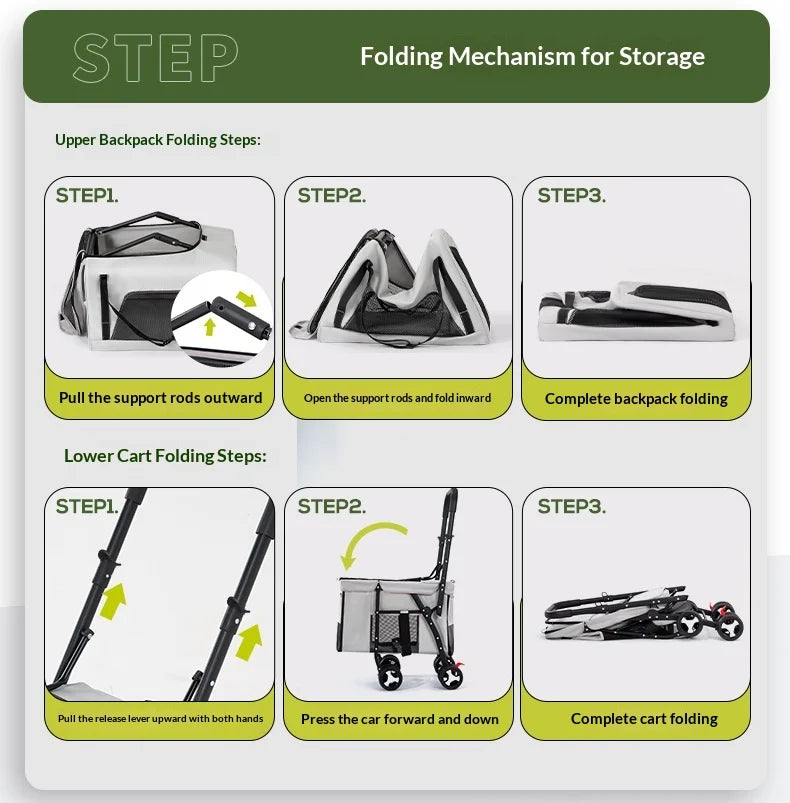 STEP

Folding Mechanism for Storage

Upper Backpack Folding Steps:

STEP1.

Pull the support rods outward

STEP2.

Open the support rods and fold inward

STEP3.

Complete backpack folding

Lower Cart Folding Steps:

STEP1.

Pull the release lever upward with both hands

STEP2.

Press the car forward and down

STEP3.

Complete cart folding