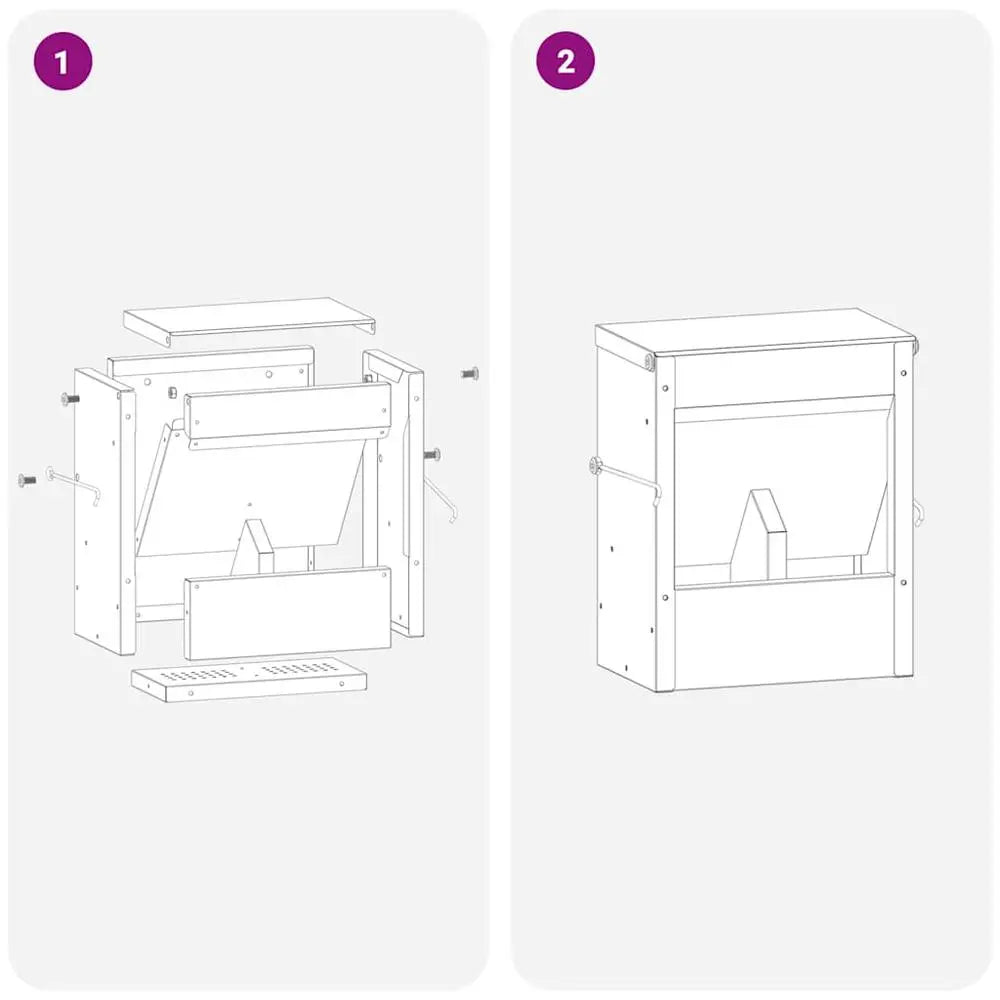 1

2